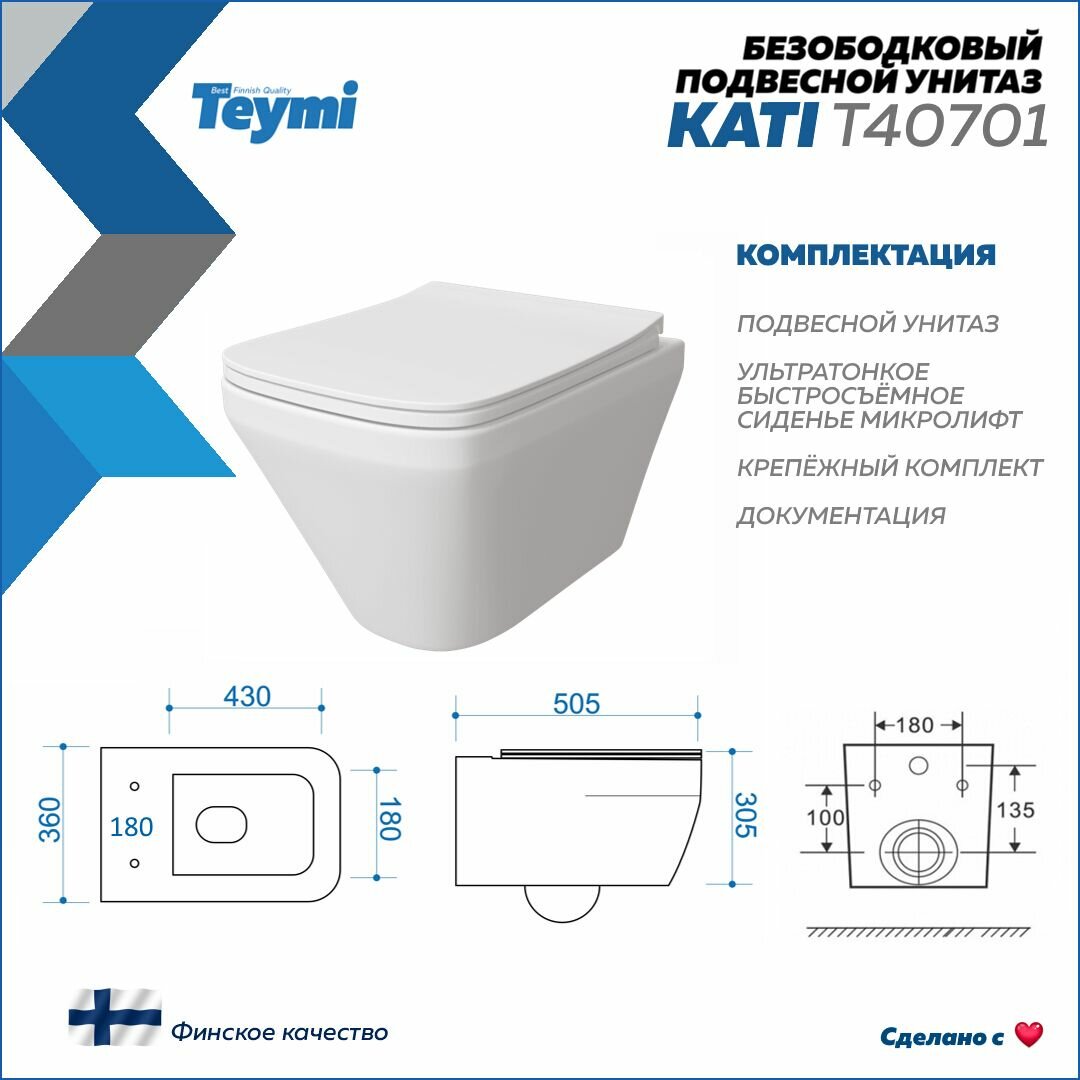 Best Finnish Quality
Teymi

БЕЗОБОДКОВЫЙ ПОДВЕСНОЙ УНИТАЗ
KATI T40701

КОМПЛЕКТАЦИЯ

ПОДВЕСНОЙ УНИТАЗ

УЛЬТРАТОНКОЕ БЫСТРОСЪЁМНОЕ СИДЕНЬЕ МИКРОЛИФТ

КРЕПЁЖНЫЙ КОМПЛЕКТ

ДОКУМЕНТАЦИЯ

430
360
180
180
505
305
180
100
135

Финское качество

Сделано с