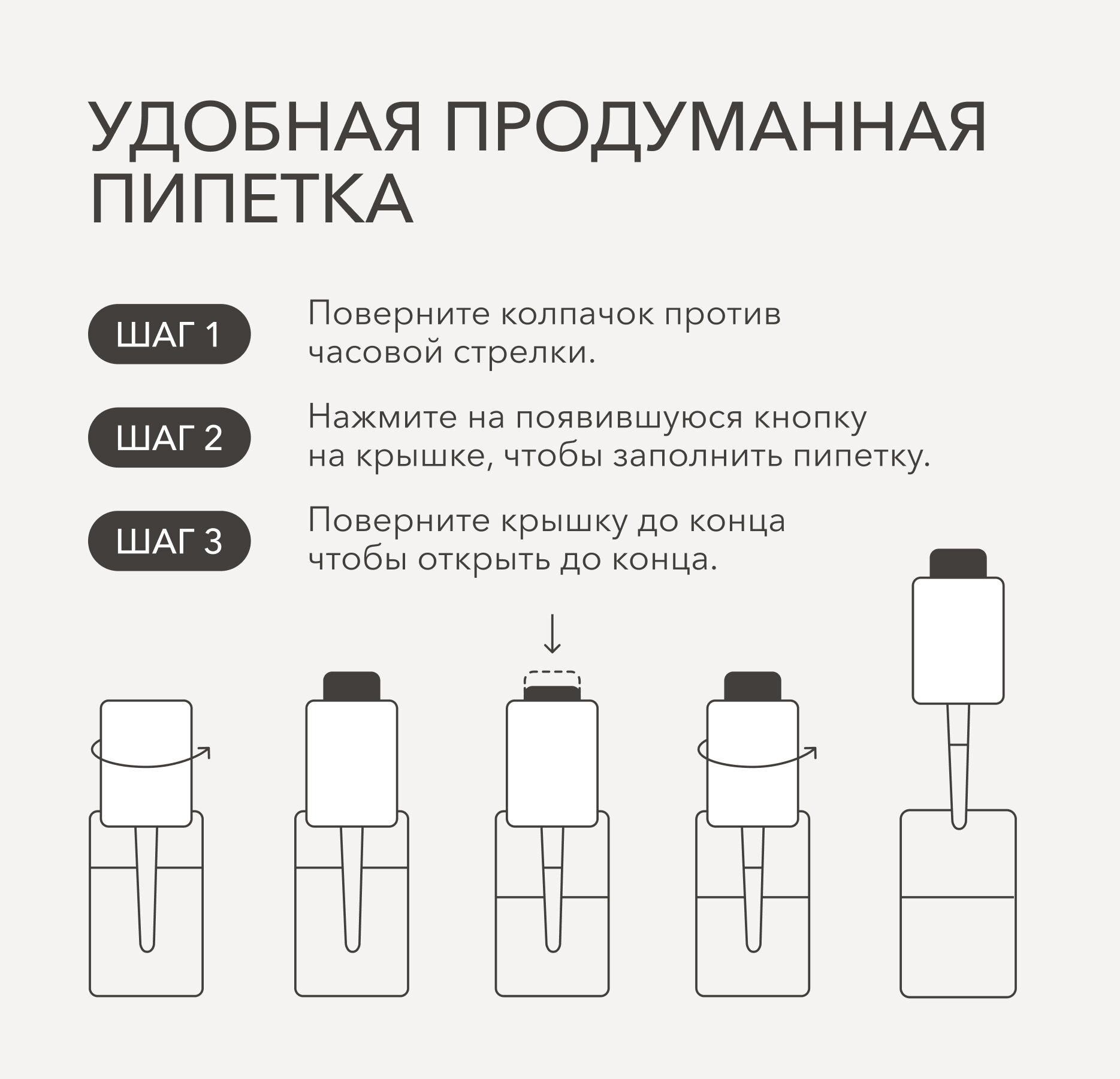 УДОБНАЯ ПРОДУМАННАЯ ПИПЕТКА

ШАГ 1

Поверните колпачок против часовой стрелки.

ШАГ 2

Нажмите на появившуюся кнопку на крышке, чтобы заполнить пипетку.

ШАГ 3

Поверните крышку до конца чтобы открыть до конца.