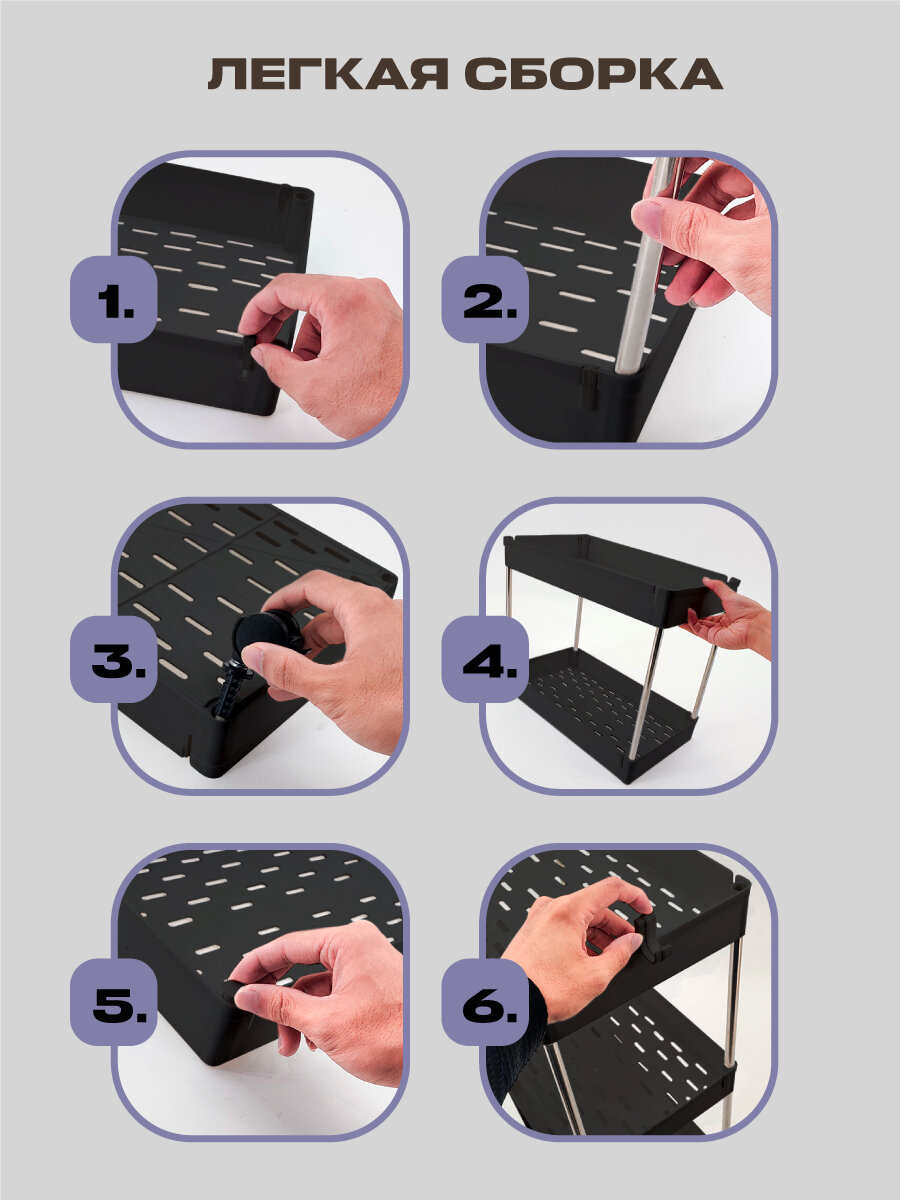 ЛЕГКАЯ СБОРКА

1.

2.

3.

4.

5.

6.