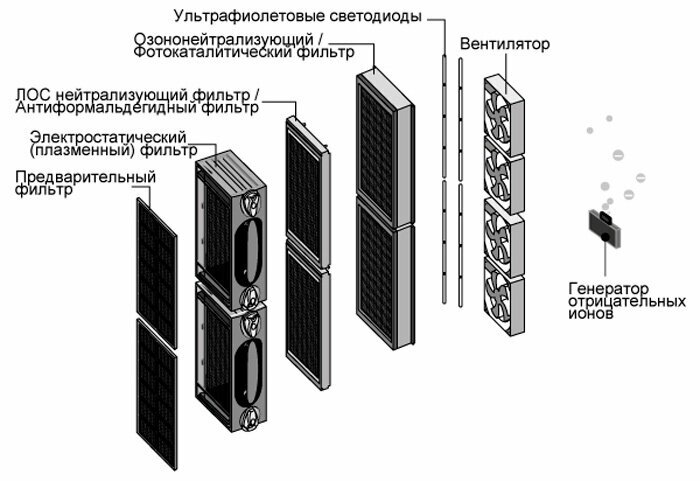 Ультрафиолетовые светодиоды

Озононейтрализующий / Фотокаталитический фильтр

Вентилятор

ЛОС нейтрализующий фильтр / Антиформальдегидный фильтр

Электростатический (плазменный) фильтр

Предварительный фильтр

Генератор отрицательных ионов