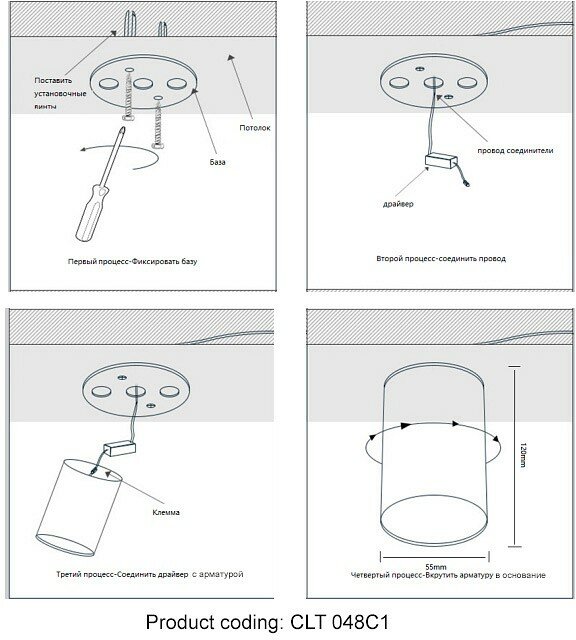 Поставить установочные винты

Потолок

База

Первый процесс-Фиксировать базу

провод соединители

драйвер

Второй процесс-соединить провод

Клемма

Третий процесс-Соединить драйвер с арматурой

120mm

55mm

Четвертый процесс-Вкрутить арматуру в основание

Product coding: CLT 048C1