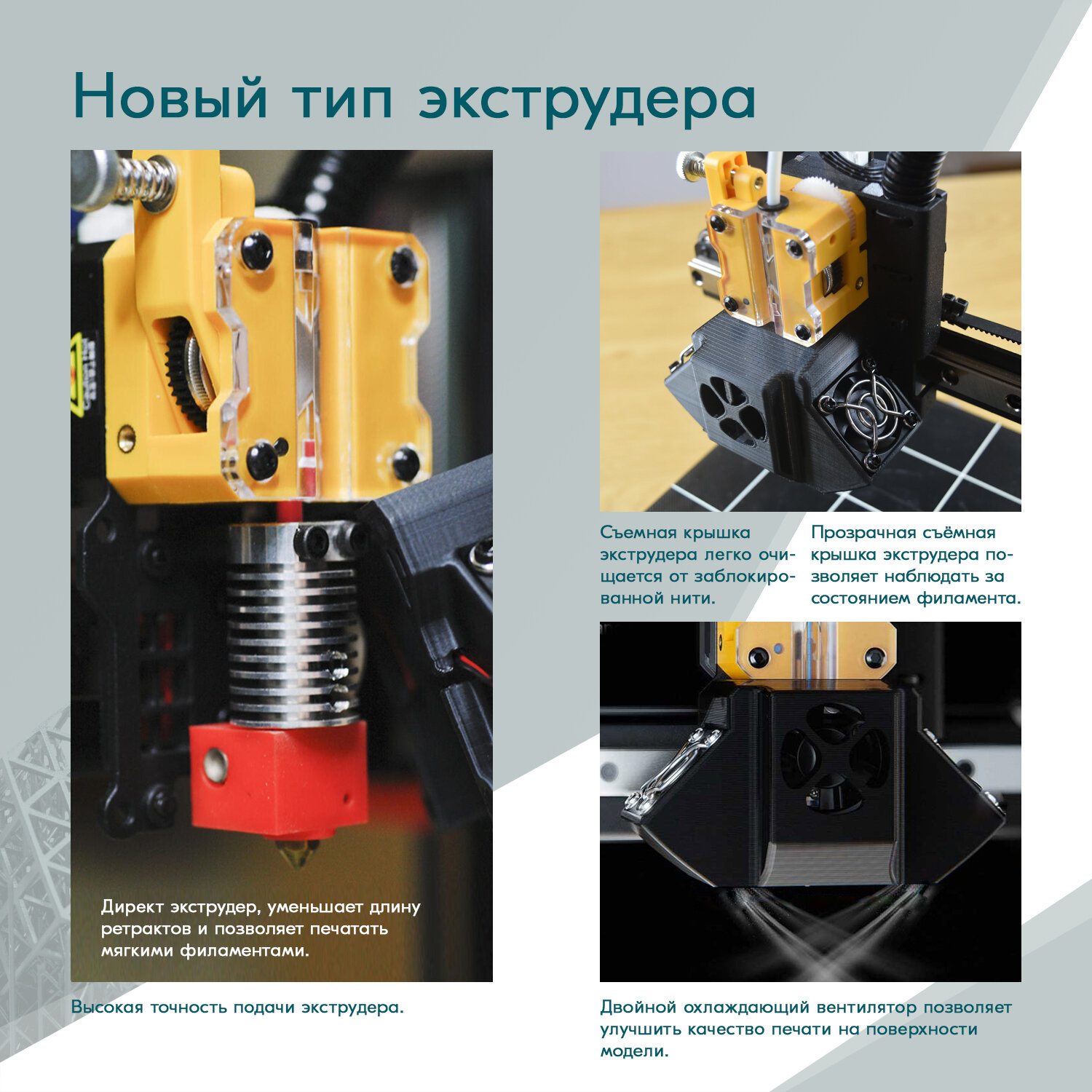 Новый тип экструдера

Директ экструдер, уменьшает длину ретрактов и позволяет печатать мягкими филаментами.

Высокая точность подачи экструдера.

Съемная крышка экструдера легко очищается от заблокированной нити.

Прозрачная съёмная крышка экструдера позволяет наблюдать за состоянием филамента.

Двойной охлаждающий вентилятор позволяет улучшить качество печати на поверхности модели.