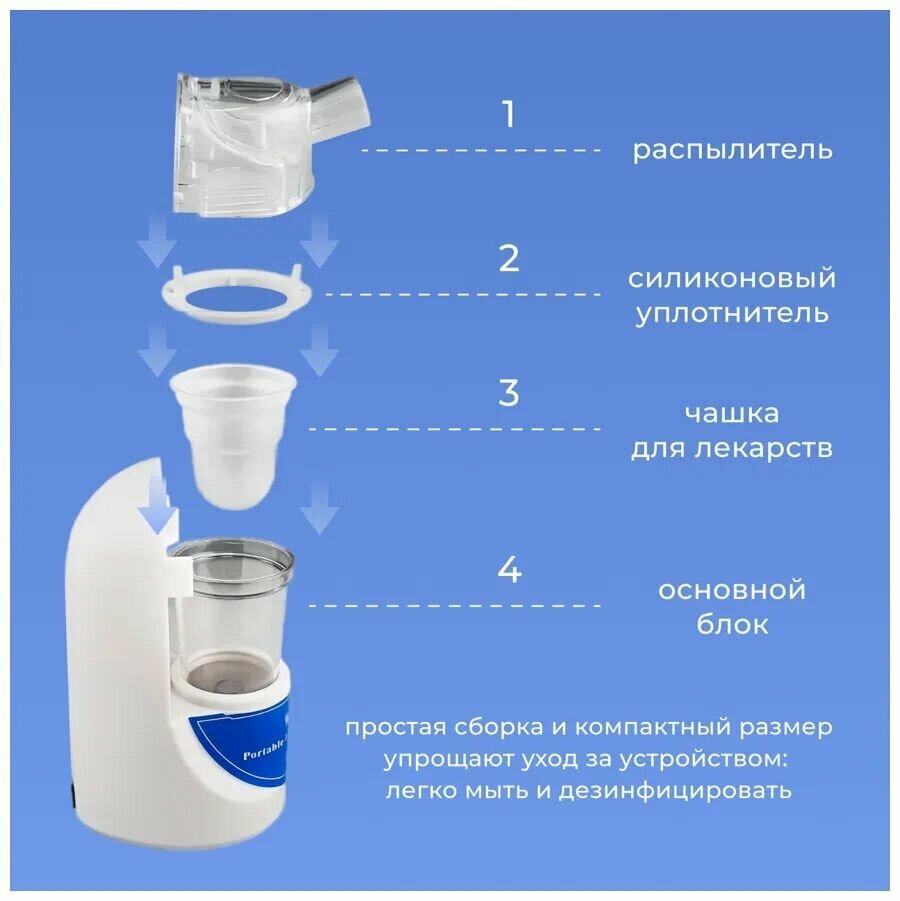 1
распылитель

2
силиконовый уплотнитель

3
чашка для лекарств

4
основной блок

Portable

простая сборка и компактный размер упрощают уход за устройством: легко мыть и дезинфицировать