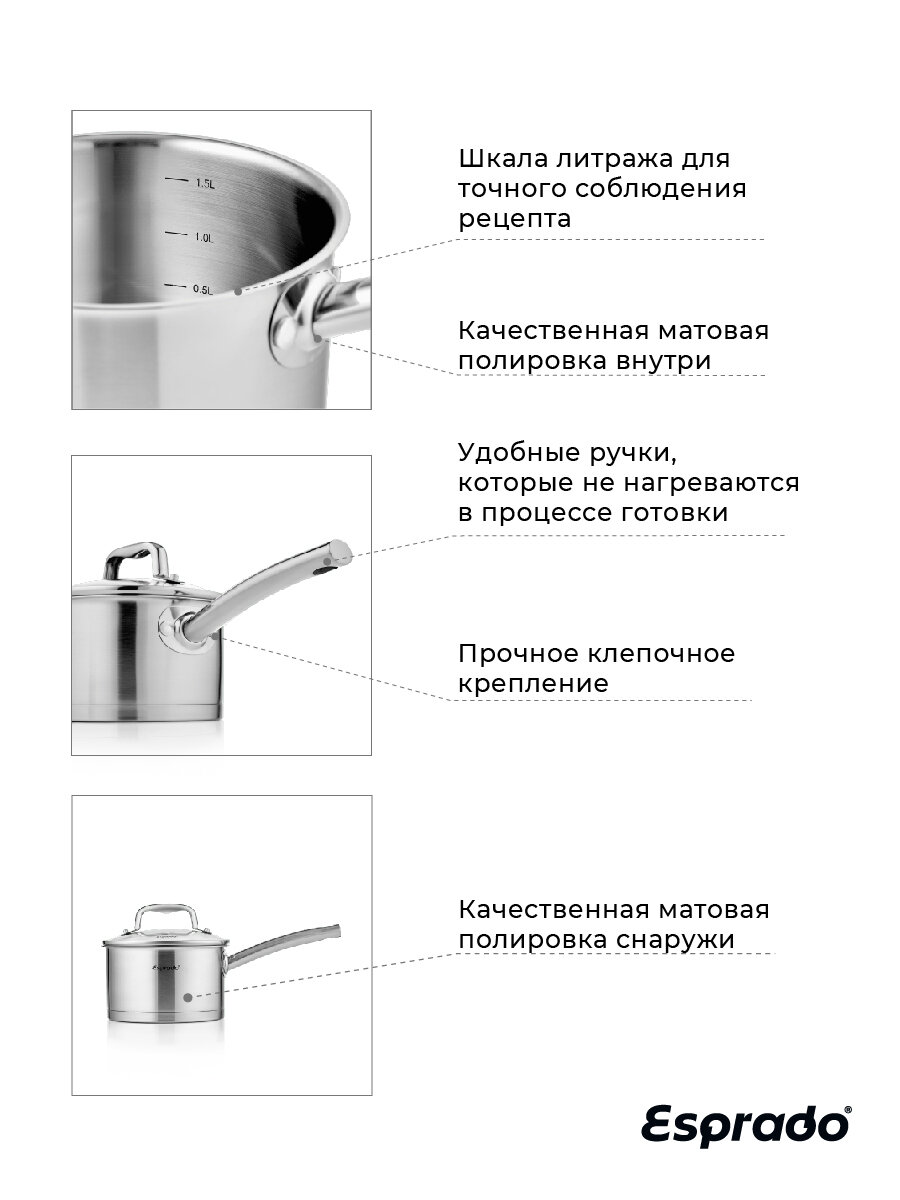 1.5L
1.0L
0.5L

Шкала литража для точного соблюдения рецепта

Качественная матовая полировка внутри

Удобные ручки, которые не нагреваются в процессе готовки

Прочное клепочное крепление

Esprado

Качественная матовая полировка снаружи

Esprado®