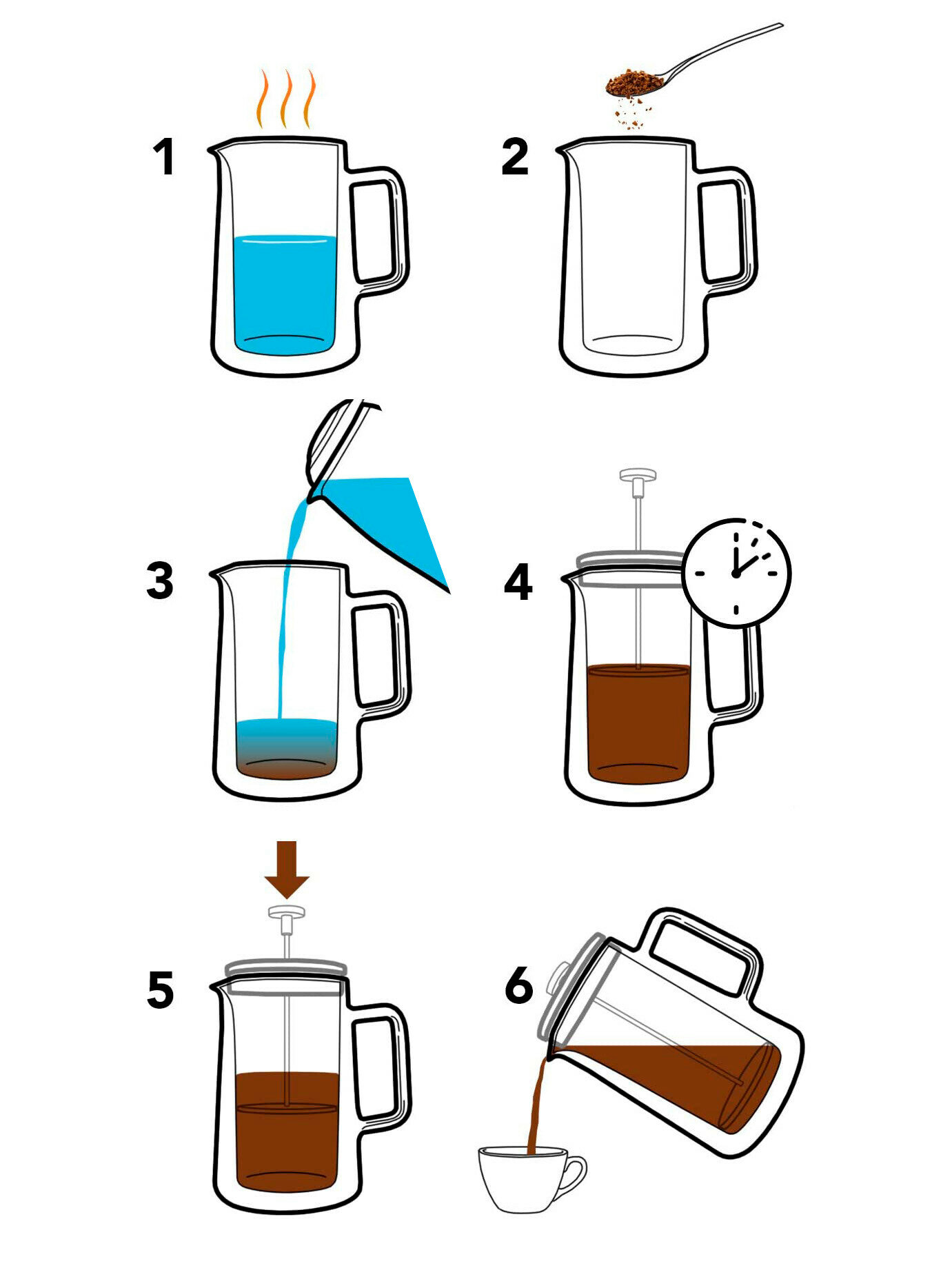 1
2
3
4
5
6