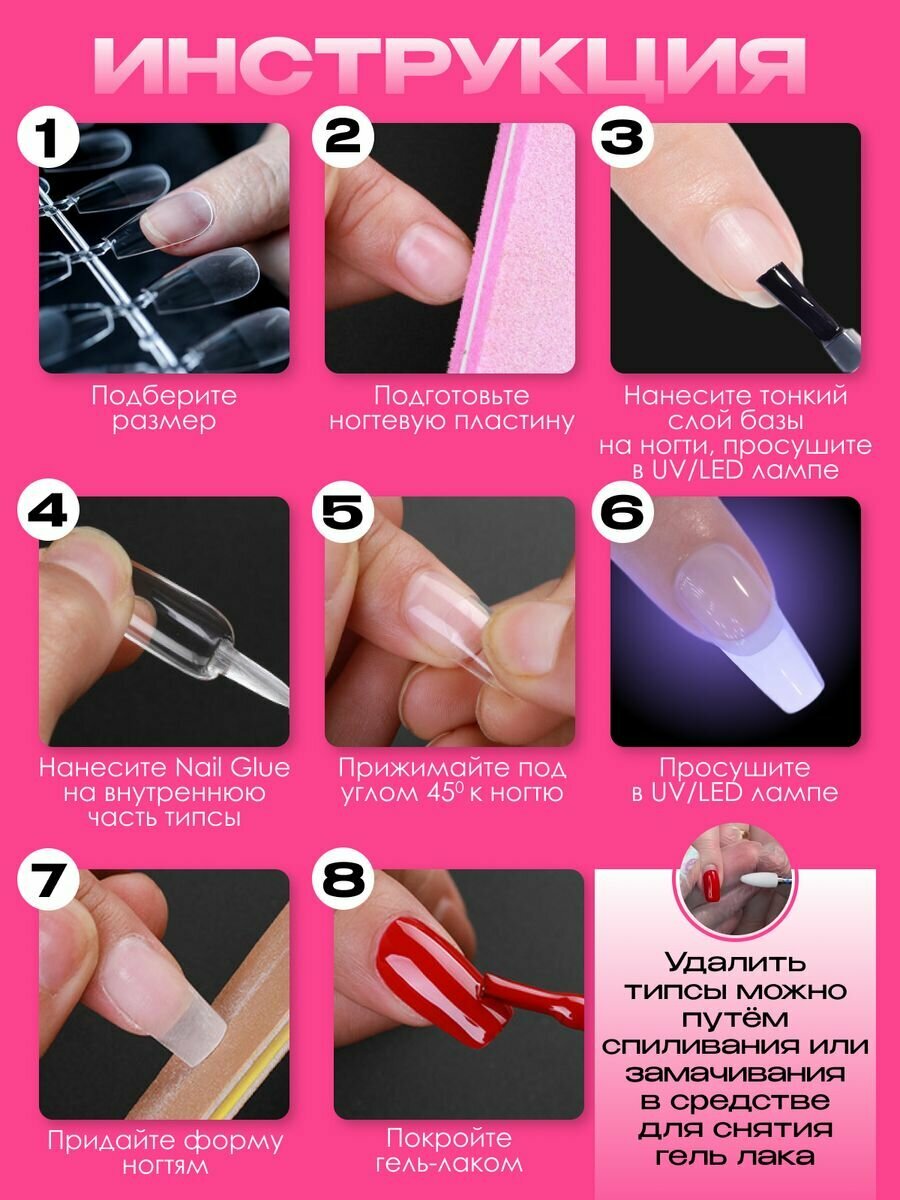 ИНСТРУКЦИЯ

1
Подберите размер

2
Подготовьте ногтевую пластину

3
Нанесите тонкий слой базы на ногти, просушите в UV/LED лампе

4
Нанесите Nail Glue на внутреннюю часть типсы

5
Прижимайте под углом $45^0$ к ногтю

6
Просушите в UV/LED лампе

7
Придайте форму ногтям

8
Покройте гель-лаком

Удалить типсы можно путём спиливания или замачивания в средстве для снятия гель лака