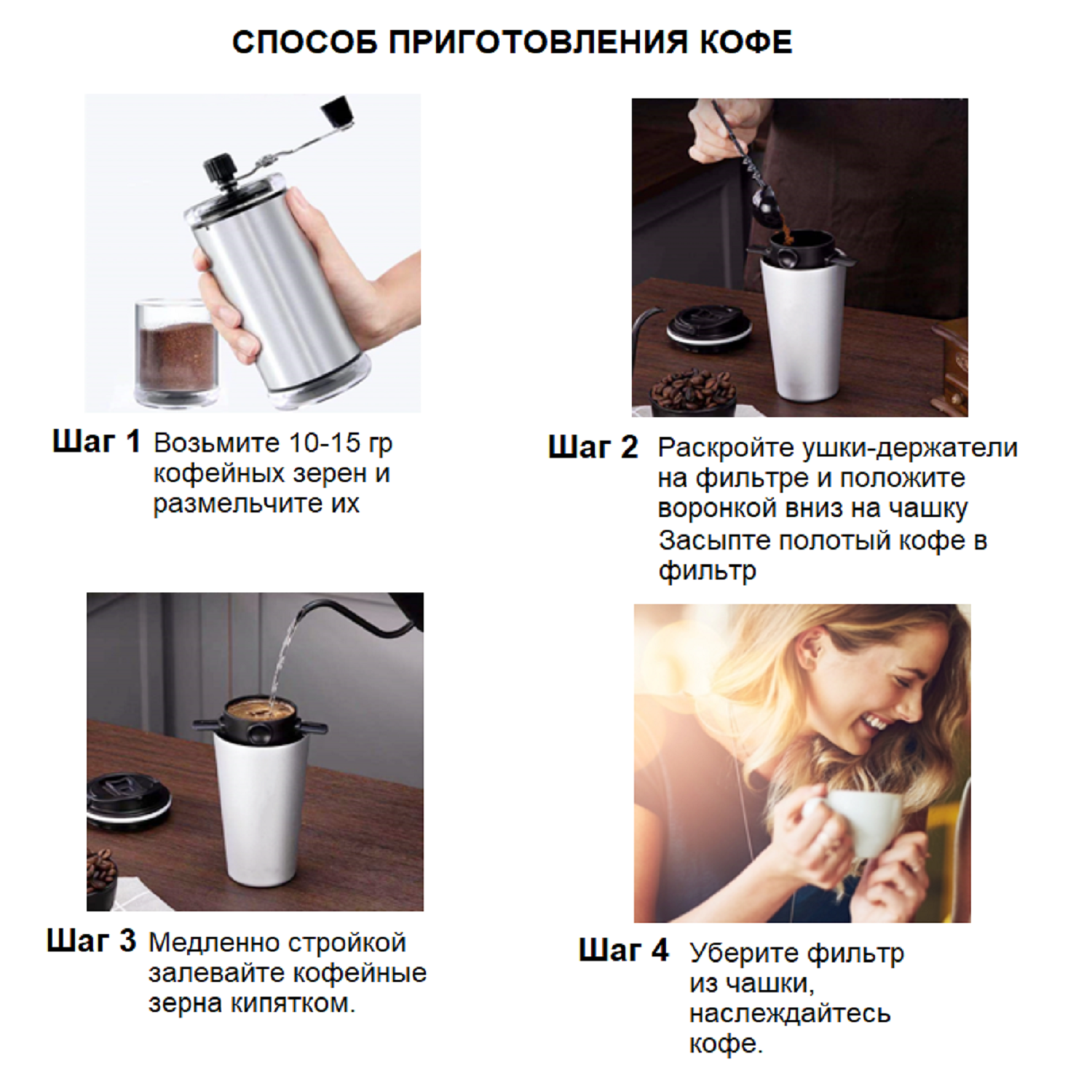 СПОСОБ ПРИГОТОВЛЕНИЯ КОФЕ

Шаг 1 Возьмите 10-15 гр кофейных зерен и размельчите их

Шаг 2 Раскройте ушки-держатели на фильтре и положите воронкой вниз на чашку
Засыпте полотый кофе в фильтр

Шаг 3 Медленно стройкой залевайте кофейные зерна кипятком.

Шаг 4 Уберите фильтр из чашки, наслеждайтесь кофе.