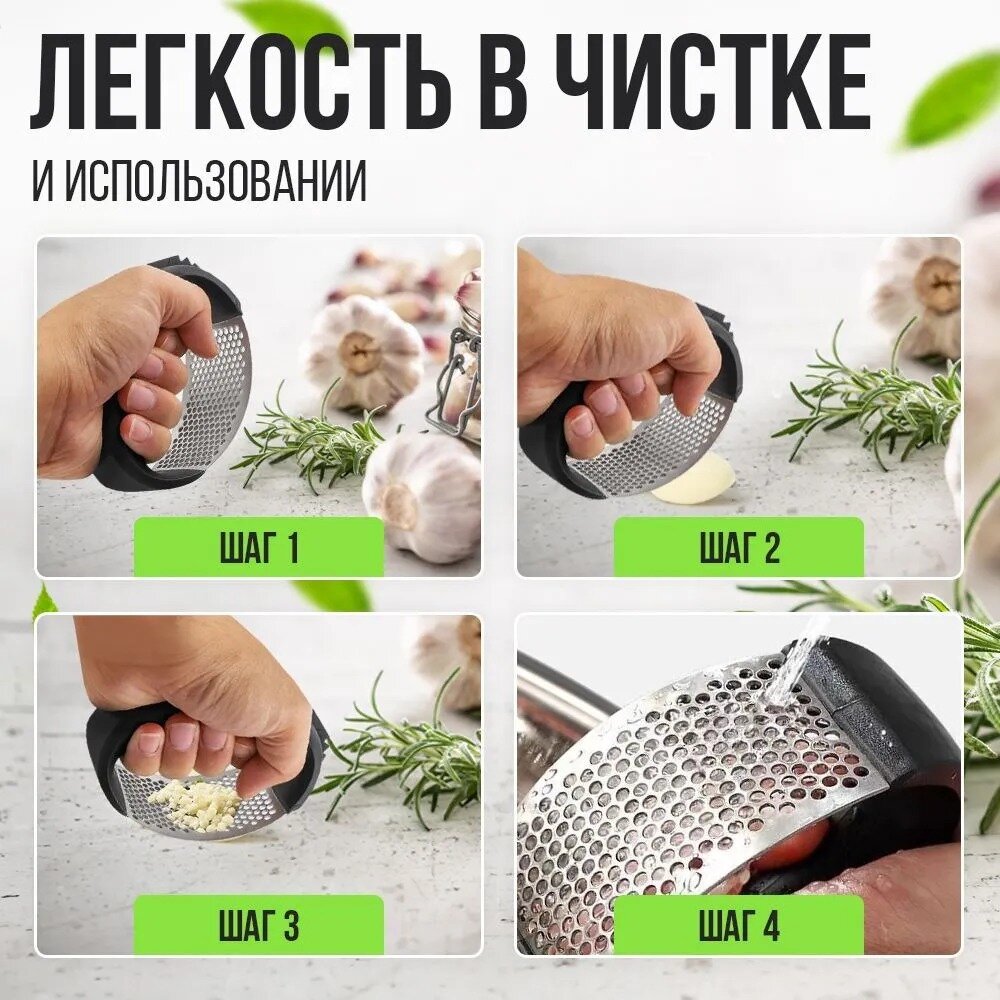 ЛЕГКОСТЬ В ЧИСТКЕ
И ИСПОЛЬЗОВАНИИ

ШАГ 1

ШАГ 2

ШАГ 3

ШАГ 4