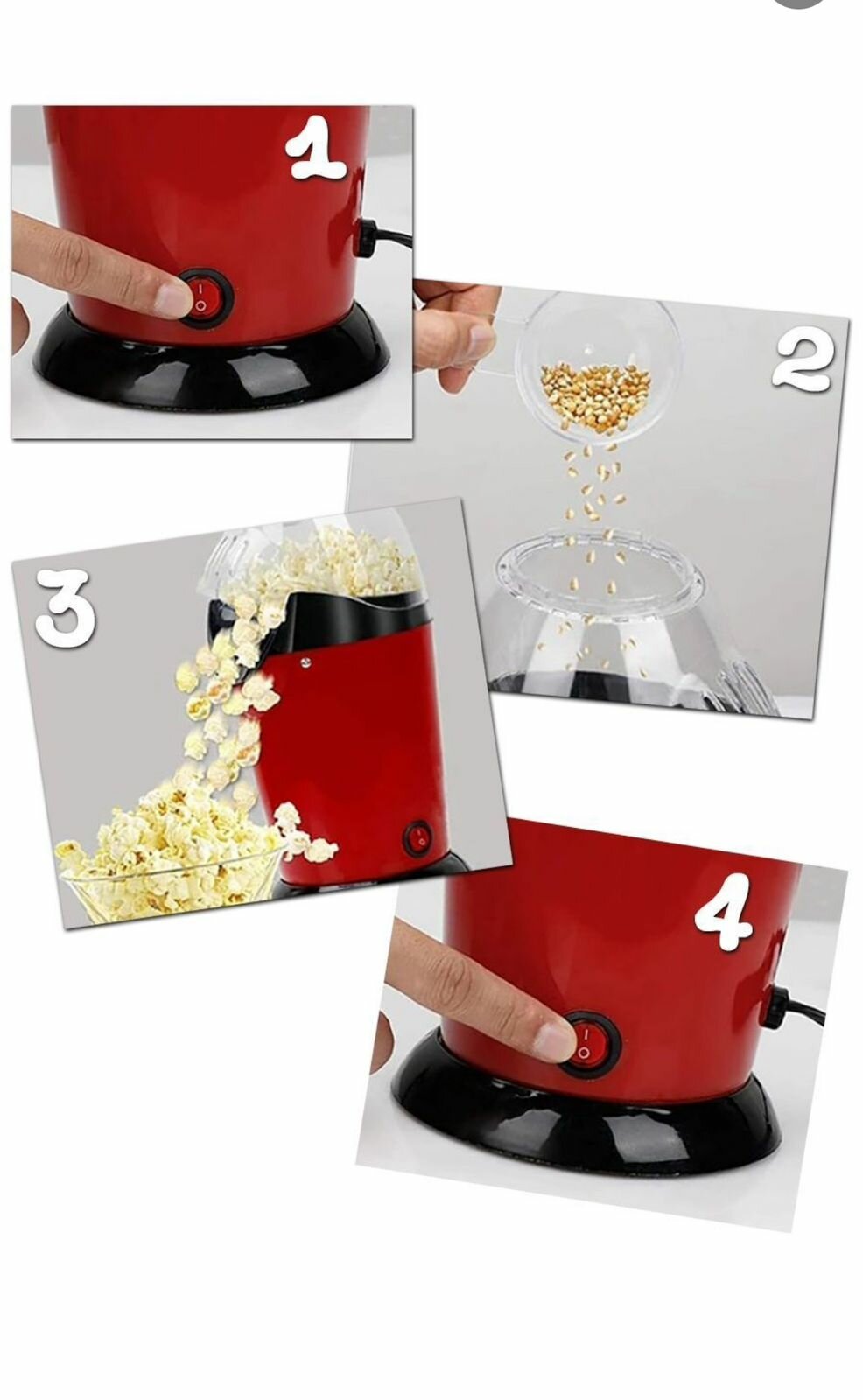 1

2

3

4