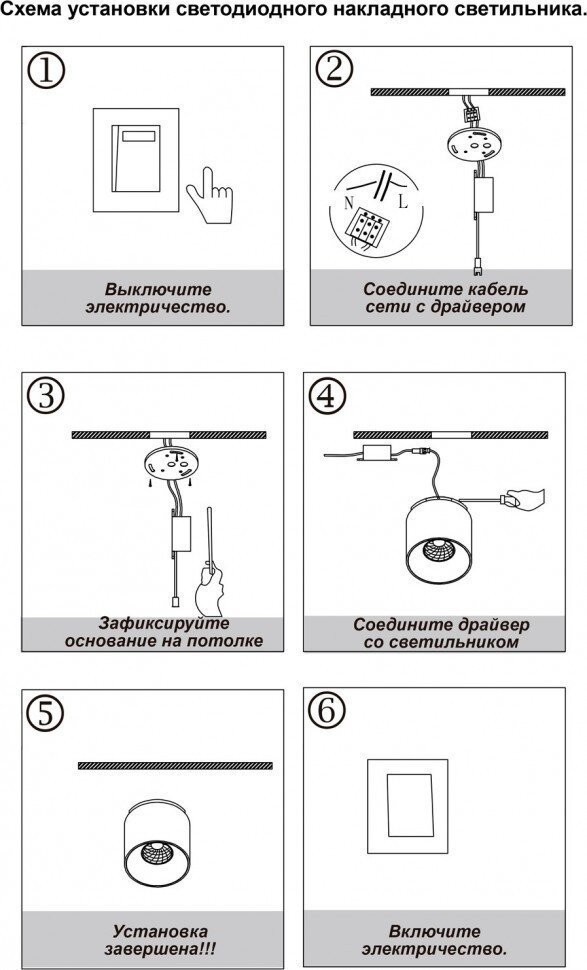 Схема установки светодиодного накладного светильника.

①

Выключите электричество.

②

N L

Соедините кабель сети с драйвером

③

Зафиксируйте основание на потолке

④

Соедините драйвер со светильником

⑤

Установка завершена!!!

⑥

Включите электричество.