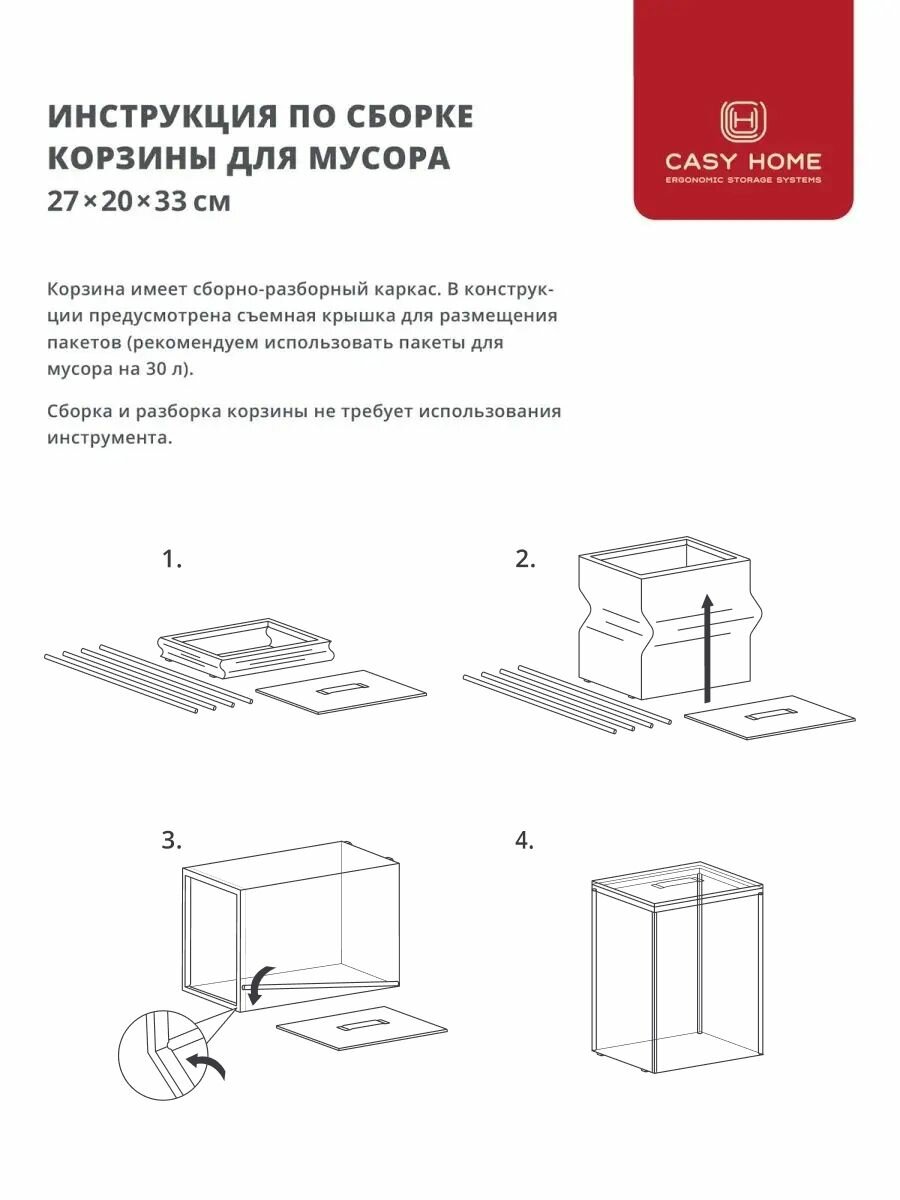 ИНСТРУКЦИЯ ПО СБОРКЕ КОРЗИНЫ ДЛЯ МУСОРА
27×20×33 см

CASY HOME
ERGONOMIC STORAGE SYSTEMS

Корзина имеет сборно-разборный каркас. В конструкции предусмотрена съемная крышка для размещения пакетов (рекомендуем использовать пакеты для мусора на 30 л).

Сборка и разборка корзины не требует использования инструмента.

1.

2.

3.

4.