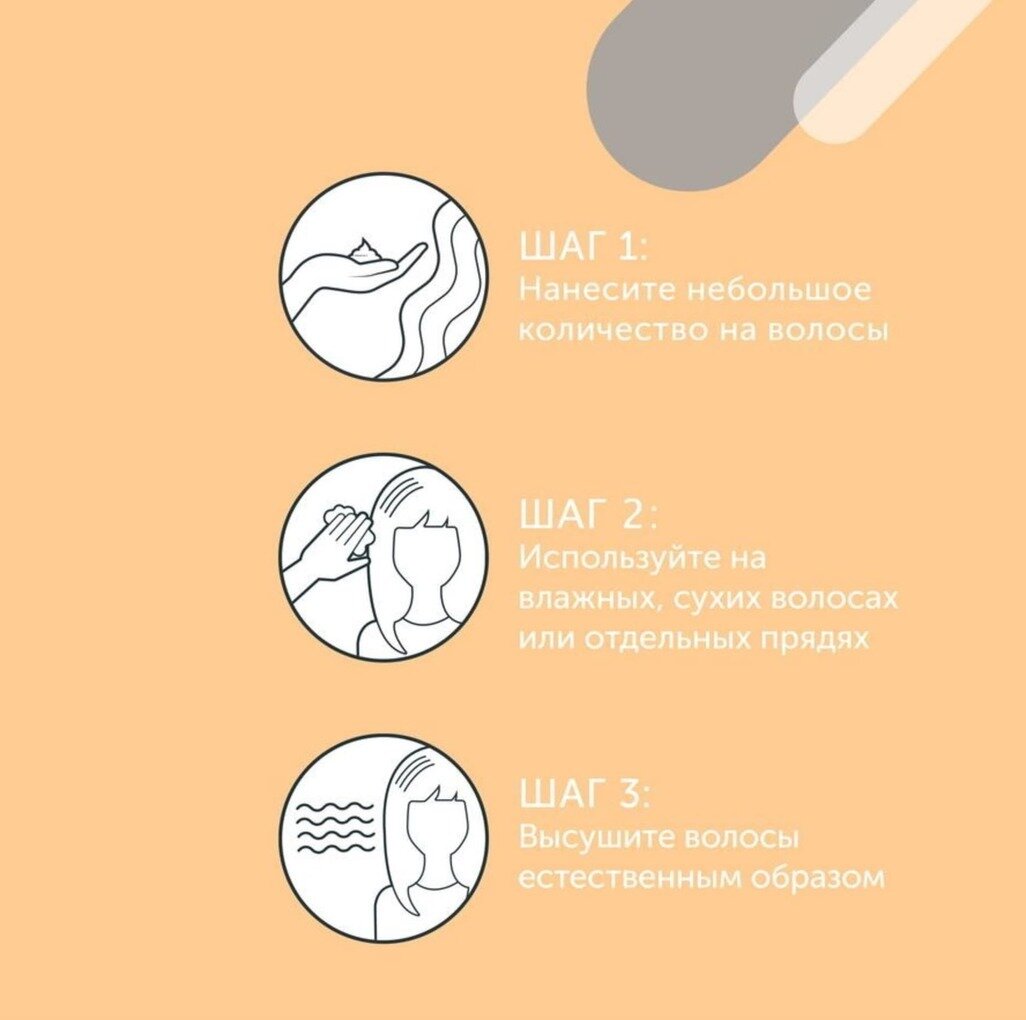 ШАГ 1:
Нанесите небольшое количество на волосы

ШАГ 2:
Используйте на влажных, сухих волосах или отдельных прядях

ШАГ 3:
Высушите волосы естественным образом