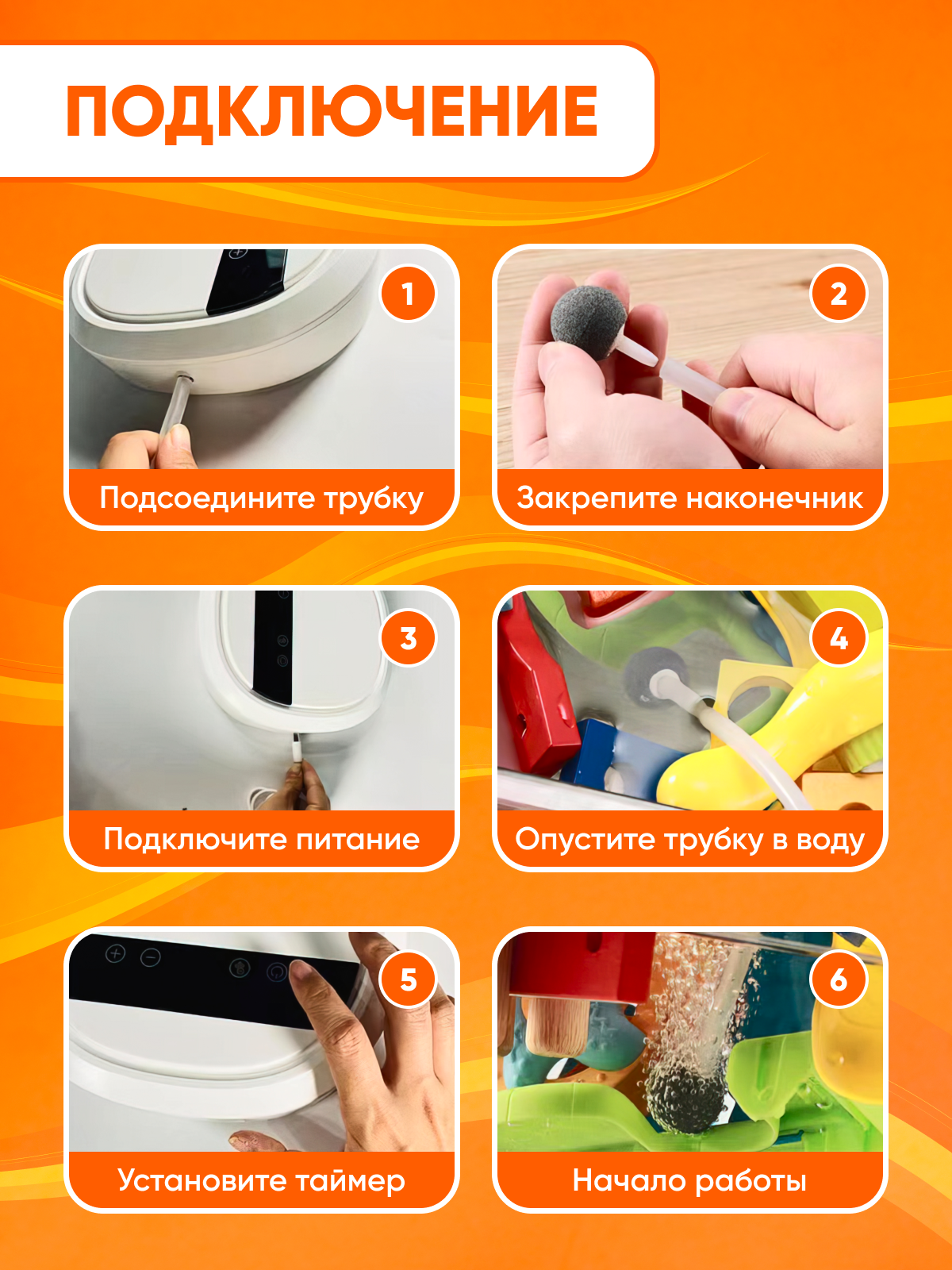 ПОДКЛЮЧЕНИЕ

1
Подсоедините трубку

2
Закрепите наконечник

3
Подключите питание

4
Опустите трубку в воду

5
Установите таймер

6
Начало работы