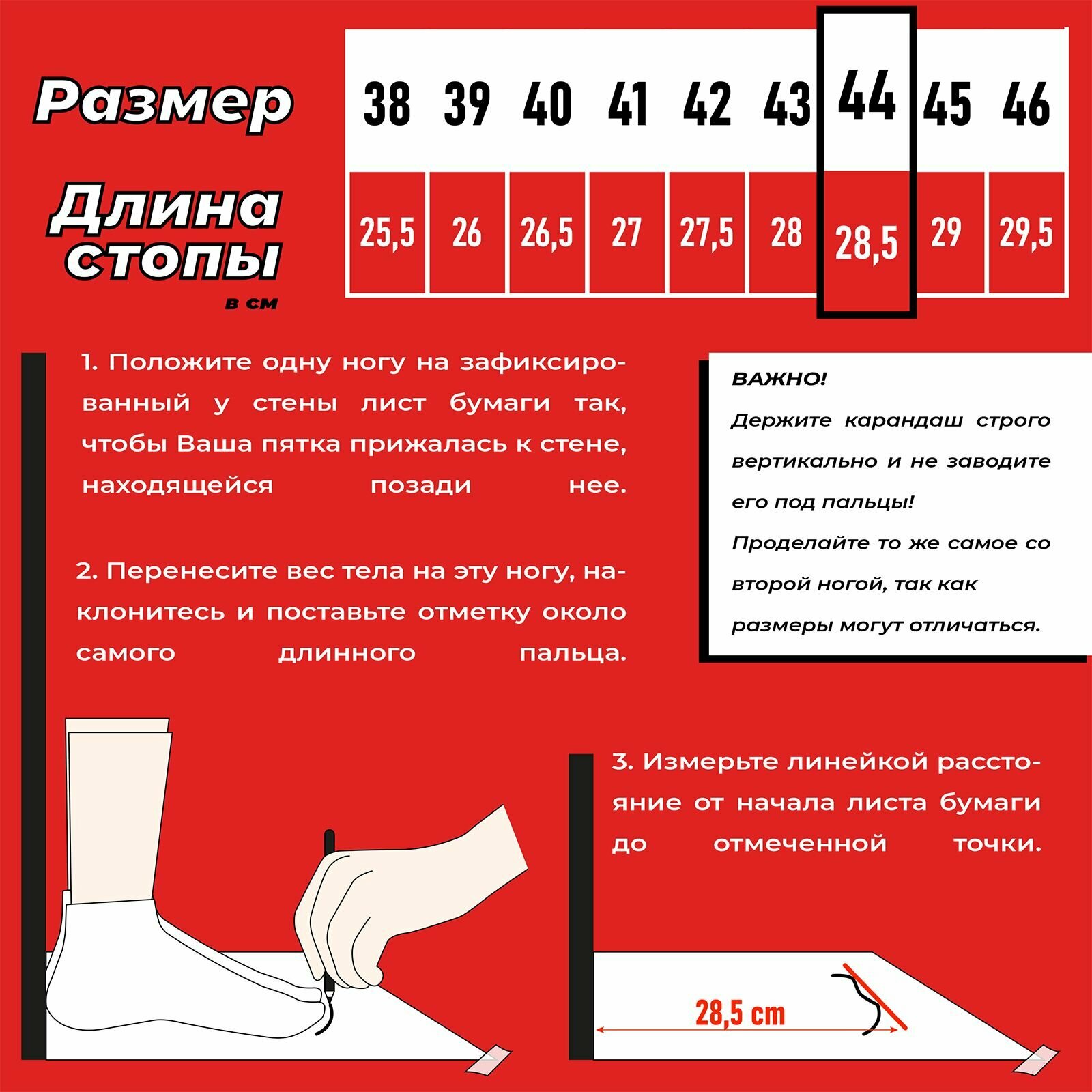 | Размер | 38 | 39 | 40 | 41 | 42 | 43 | 44 | 45 | 46 |
|---|---|---|---|---|---|---|---|---|---|
| Длина стопы в см | 25,5 | 26 | 26,5 | 27 | 27,5 | 28 | 28,5 | 29 | 29,5 |

1. Положите одну ногу на зафиксированный у стены лист бумаги так, чтобы Ваша пятка прижалась к стене, находящейся позади нее.

2. Перенесите вес тела на эту ногу, наклонитесь и поставьте отметку около самого длинного пальца.

ВАЖНО!
Держите карандаш строго вертикально и не заводите его под пальцы!
Проделайте то же самое со второй ногой, так как размеры могут отличаться.

3. Измерьте линейкой расстояние от начала листа бумаги до отмеченной точки.

28,5 cm