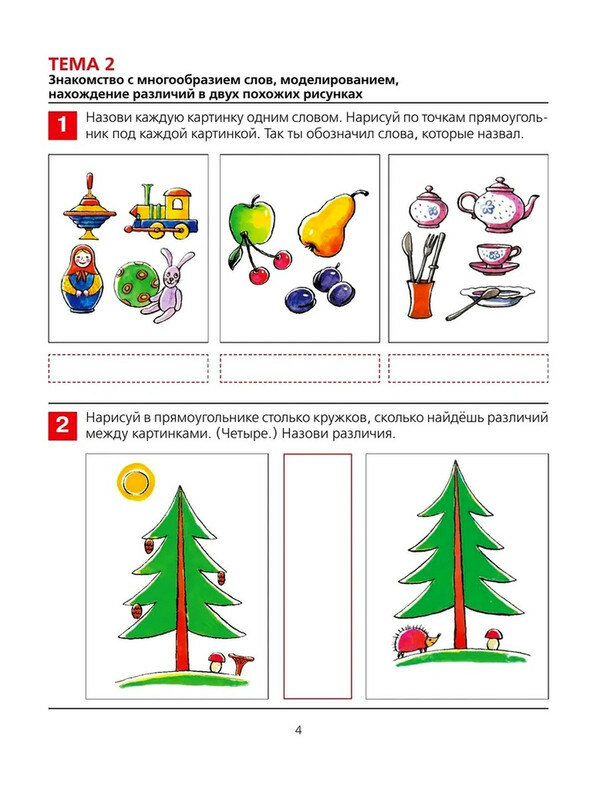 ТЕМА 2
Знакомство с многообразием слов, моделированием, нахождение различий в двух похожих рисунках

1 Назови каждую картинку одним словом. Нарисуй по точкам прямоугольник под каждой картинкой. Так ты обозначил слова, которые назвал.

2 Нарисуй в прямоугольнике столько кружков, сколько найдёшь различий между картинками. (Четыре.) Назови различия.

4