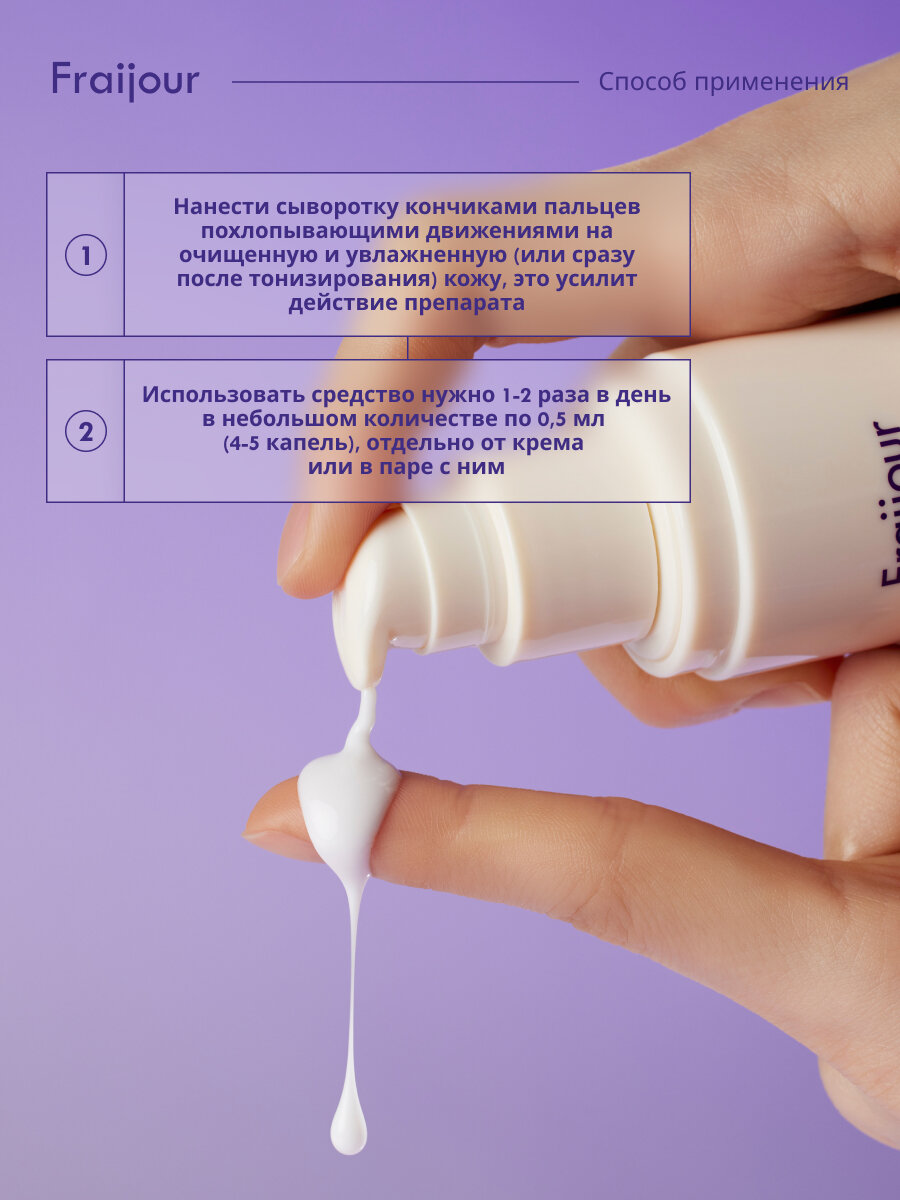 Fraijour

Способ применения

1

Нанести сыворотку кончиками пальцев похлопывающими движениями на очищенную и увлажненную (или сразу после тонизирования) кожу, это усилит действие препарата

2

Использовать средство нужно 1-2 раза в день в небольшом количестве по 0,5 мл (4-5 капель), отдельно от крема или в паре с ним

Fraijour