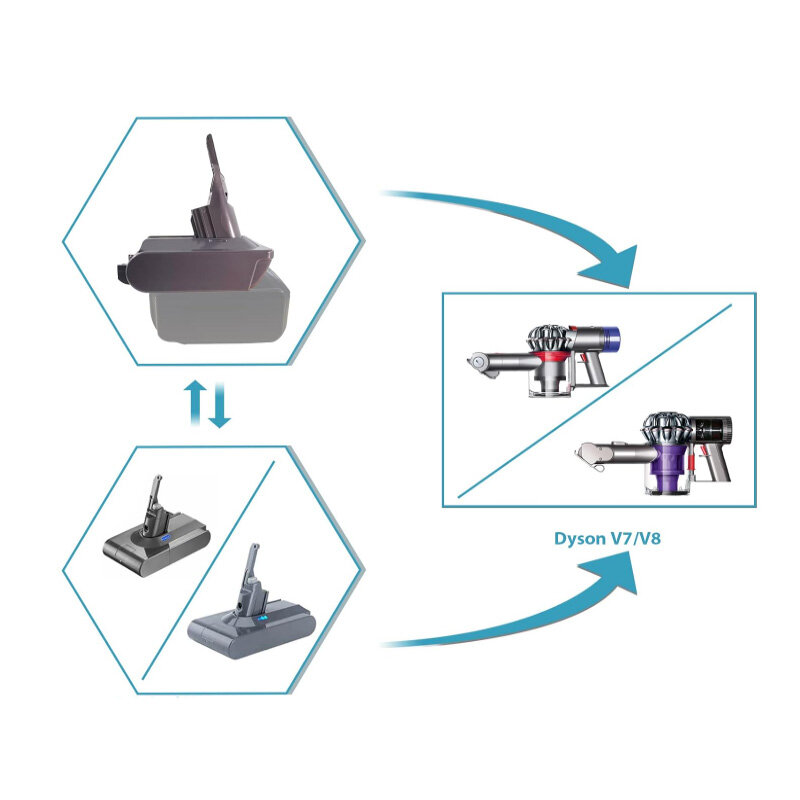 Dyson V7/V8