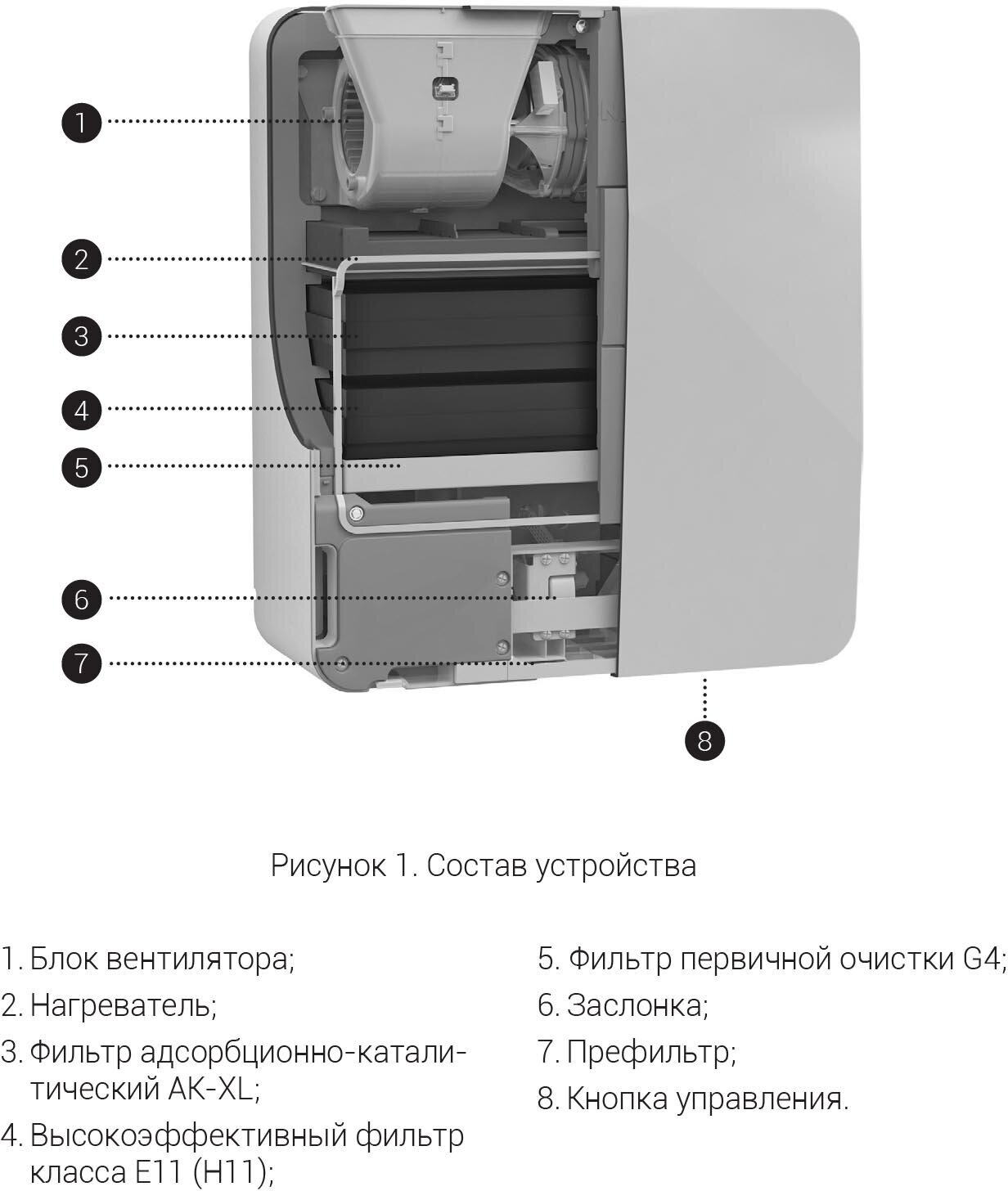 1

2

3

4

5

6

7

8

Рисунок 1. Состав устройства

1. Блок вентилятора;
2. Нагреватель;
3. Фильтр адсорбционно-каталитический AK-XL;
4. Высокоэффективный фильтр класса E11 (H11);

5. Фильтр первичной очистки G4;
6. Заслонка;
7. Префильтр;
8. Кнопка управления.