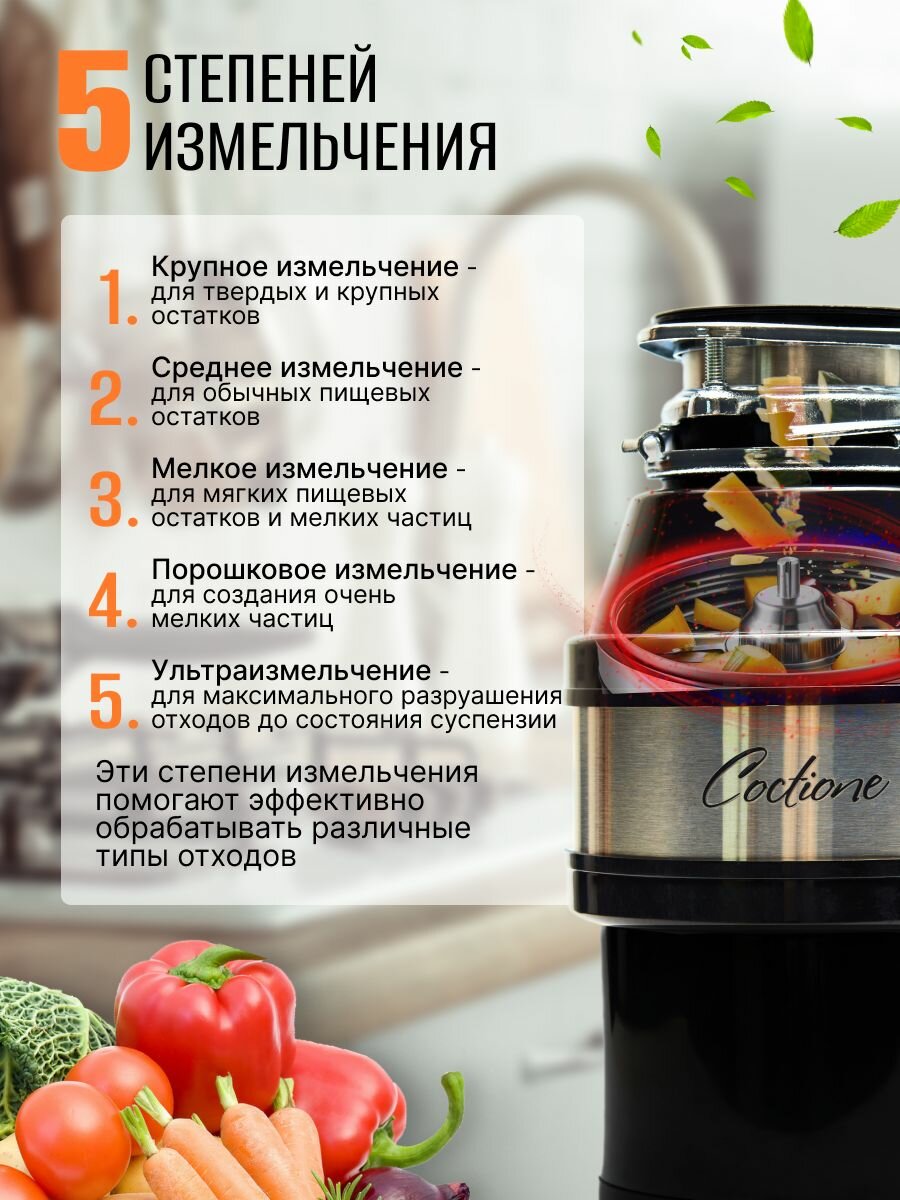 5 СТЕПЕНЕЙ ИЗМЕЛЬЧЕНИЯ

1. Крупное измельчение - для твердых и крупных остатков

2. Среднее измельчение - для обычных пищевых остатков

3. Мелкое измельчение - для мягких пищевых остатков и мелких частиц

4. Порошковое измельчение - для создания очень мелких частиц

5. Ультраизмельчение - для максимального разруашения отходов до состояния суспензии

Эти степени измельчения помогают эффективно обрабатывать различные типы отходов

Coctione