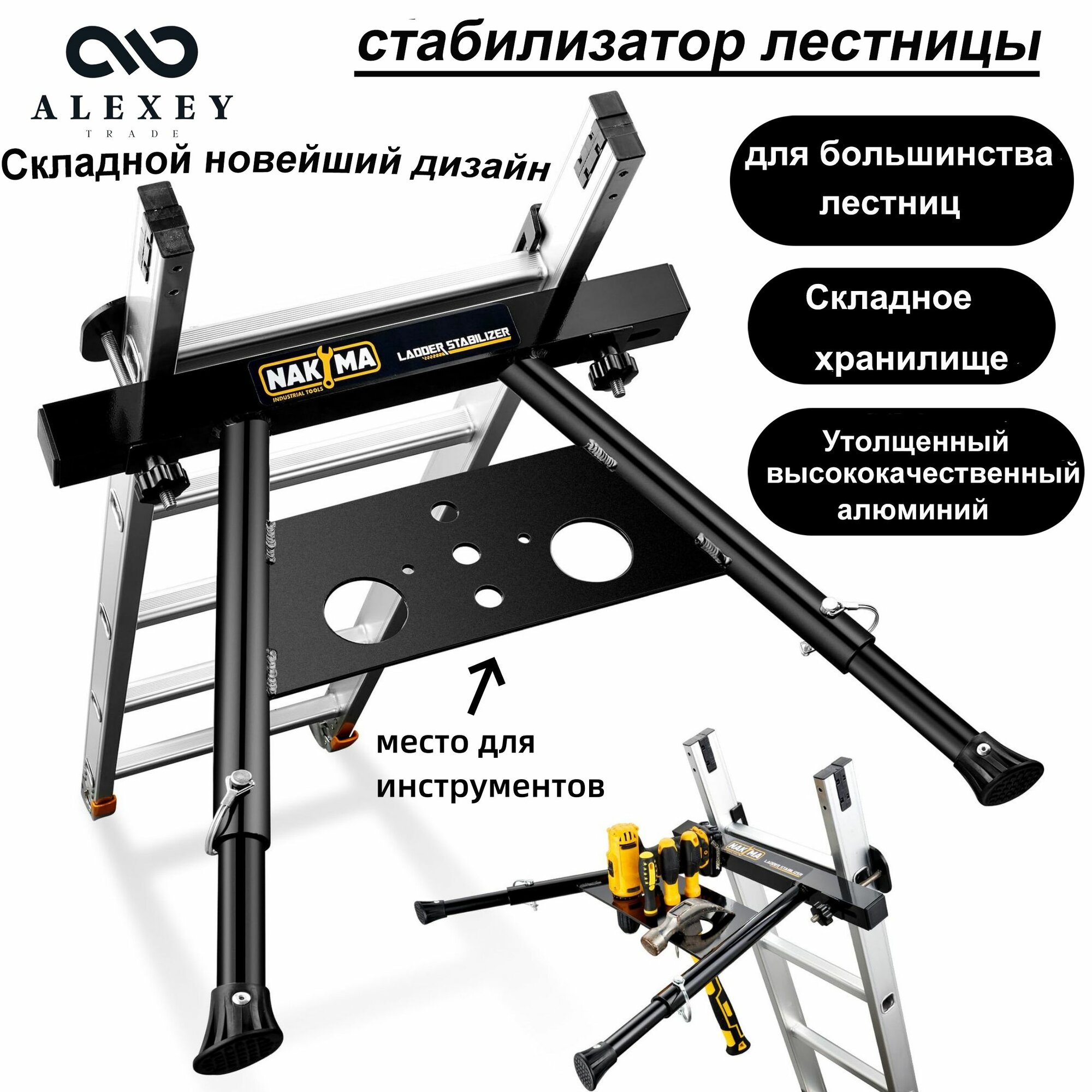 ALEXEY
TRADE

стабилизатор лестницы

Складной новейший дизайн

для большинства лестниц

Складное хранилище

Утолщенный высококачественный алюминий

NAKIMA
INDUSTRIAL TOOLS

LADDER STABILIZER

место для инструментов

NAKIMA

LADDER STABILIZER