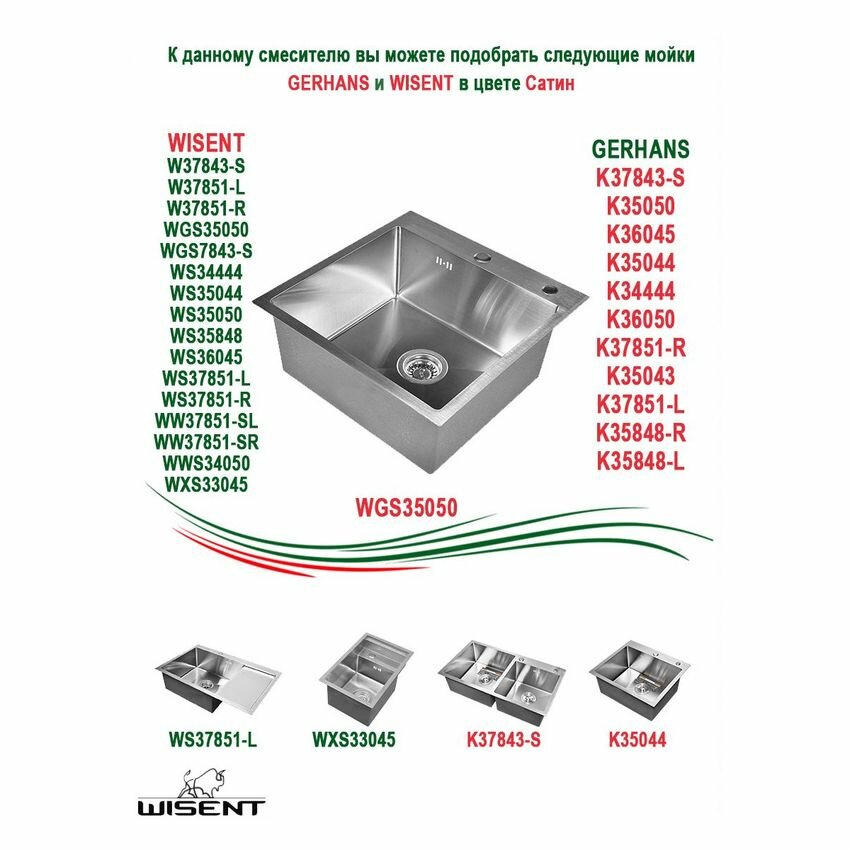 К данному смесителю вы можете подобрать следующие мойки
GERHANS и WISENT в цвете Сатин

WISENT
W37843-S
W37851-L
W37851-R
WGS35050
WGS7843-S
WS34444
WS35044
WS35050
WS35848
WS36045
WS37851-L
WS37851-R
WW37851-SL
WW37851-SR
WWS34050
WXS33045

GERHANS
K37843-S
K35050
K36045
K35044
K34444
K36050
K37851-R
K35043
K37851-L
K35848-R
K35848-L

WGS35050

WS37851-L
WXS33045
K37843-S
K35044

WISENT