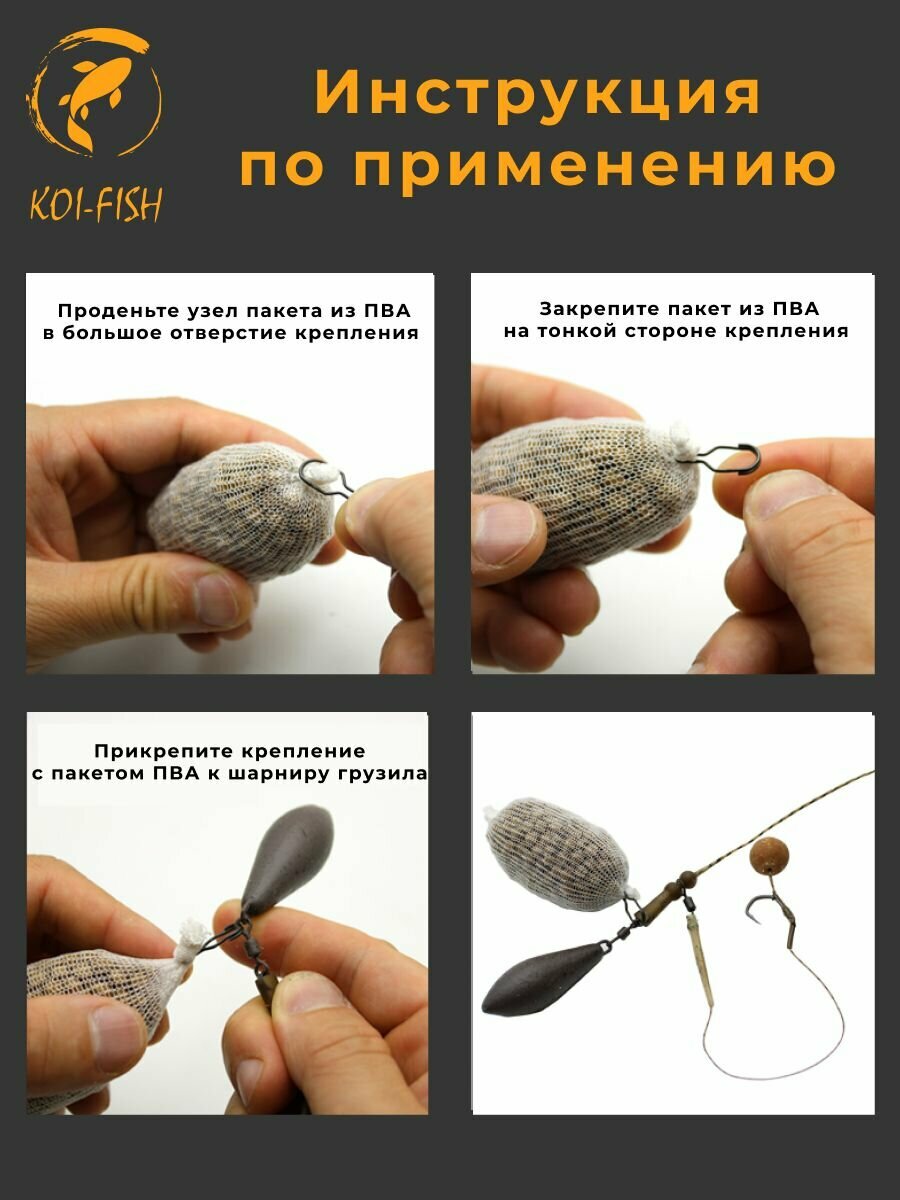 KOI-FISH

Инструкция по применению

Проденьте узел пакета из ПВА в большое отверстие крепления

Закрепите пакет из ПВА на тонкой стороне крепления

Прикрепите крепление с пакетом ПВА к шарниру грузила