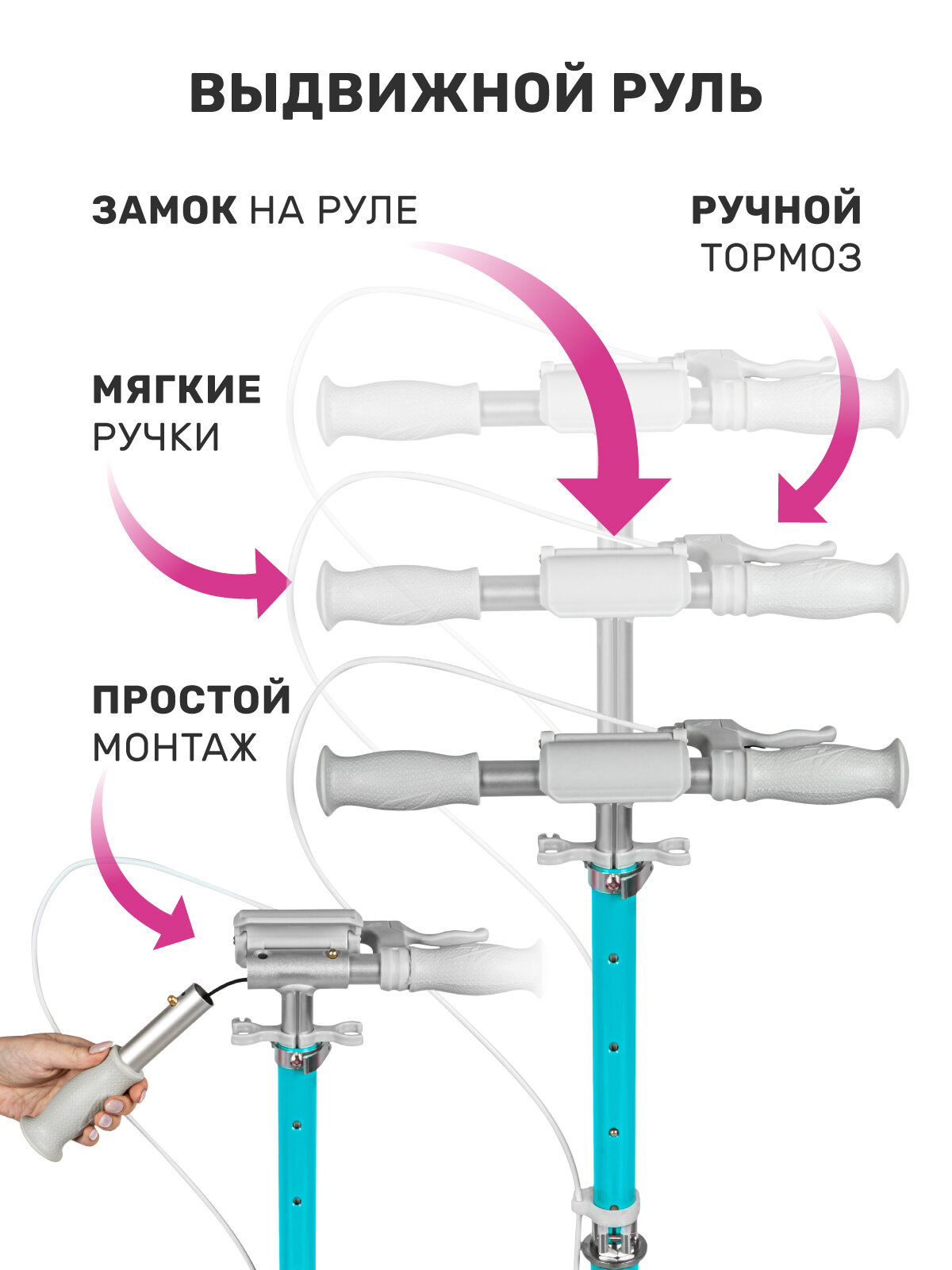 ВЫДВИЖНОЙ РУЛЬ

ЗАМОК НА РУЛЕ

РУЧНОЙ ТОРМОЗ

МЯГКИЕ РУЧКИ

ПРОСТОЙ МОНТАЖ