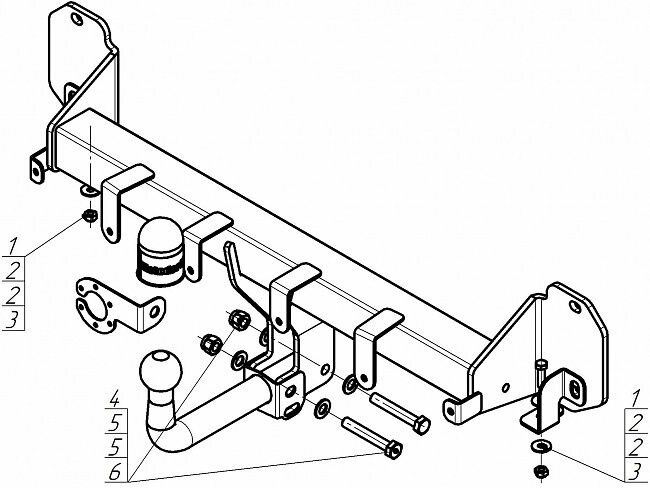 1
2
2
3
4
5
5
6
1
2
2
3