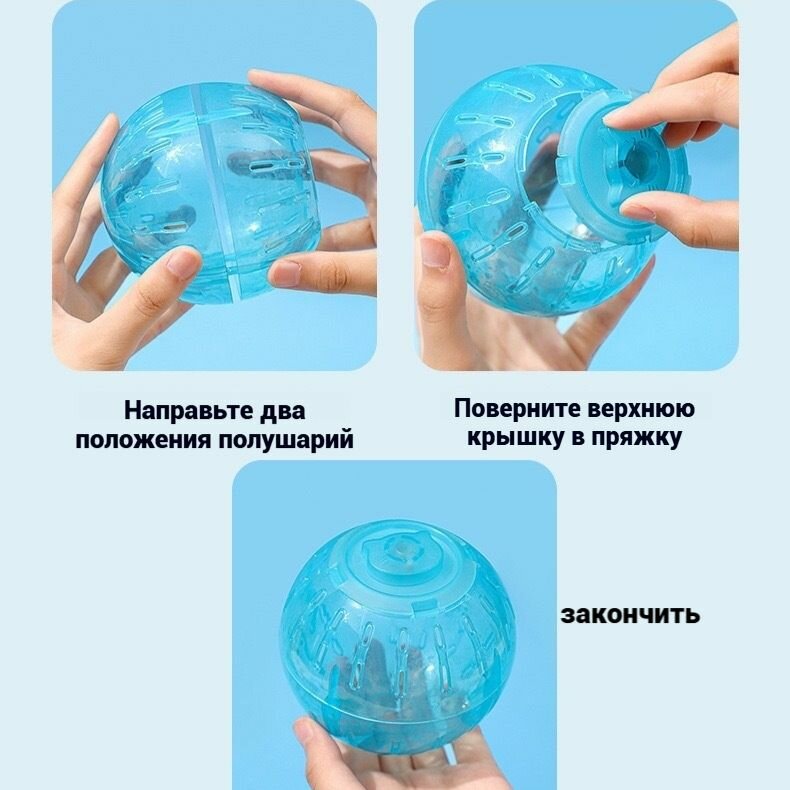 Направьте два положения полушарий

Поверните верхнюю крышку в пряжку

закончить