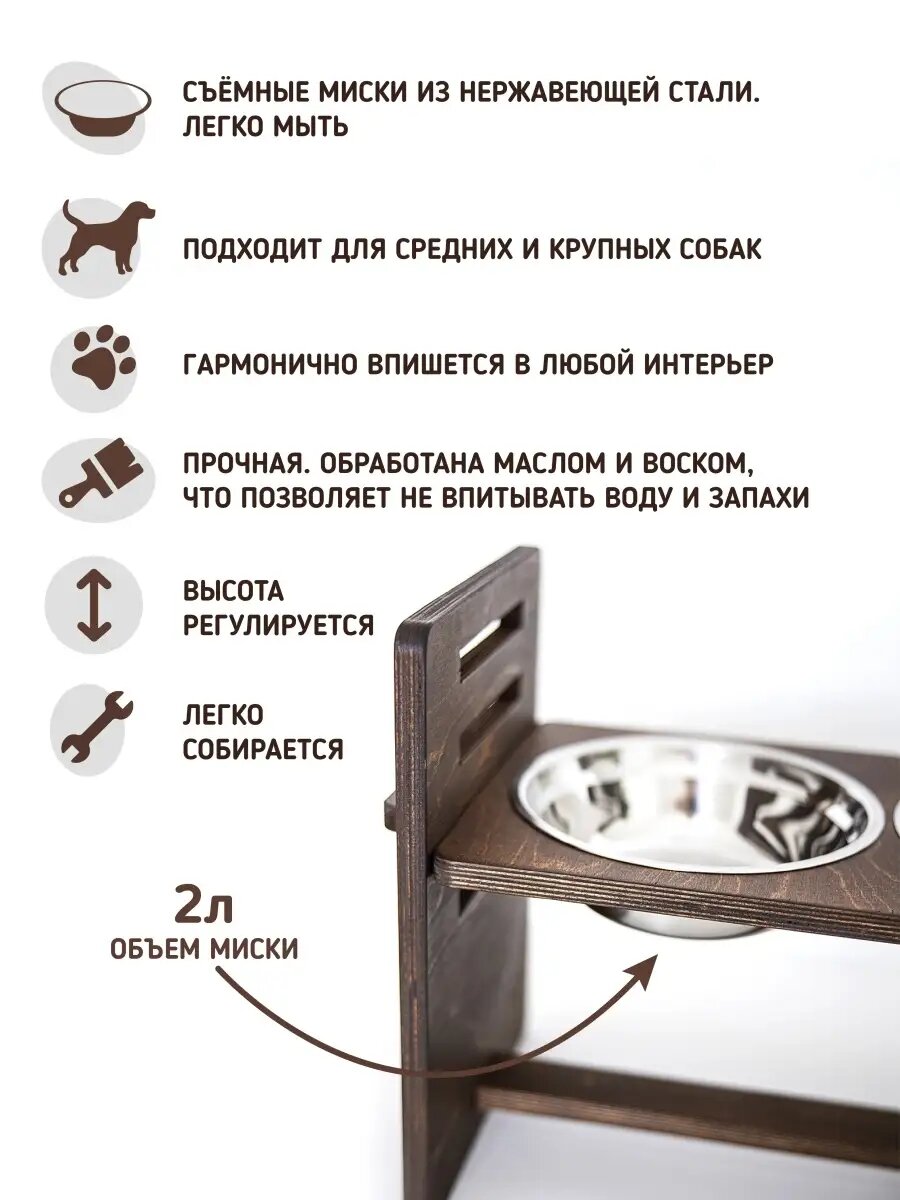 СЪЁМНЫЕ МИСКИ ИЗ НЕРЖАВЕЮЩЕЙ СТАЛИ. ЛЕГКО МЫТЬ

ПОДХОДИТ ДЛЯ СРЕДНИХ И КРУПНЫХ СОБАК

ГАРМОНИЧНО ВПИШЕТСЯ В ЛЮБОЙ ИНТЕРЬЕР

ПРОЧНАЯ. ОБРАБОТАНА МАСЛОМ И ВОСКОМ, ЧТО ПОЗВОЛЯЕТ НЕ ВПИТЫВАТЬ ВОДУ И ЗАПАХИ

ВЫСОТА РЕГУЛИРУЕТСЯ

ЛЕГКО СОБИРАЕТСЯ

2л
ОБЪЕМ МИСКИ