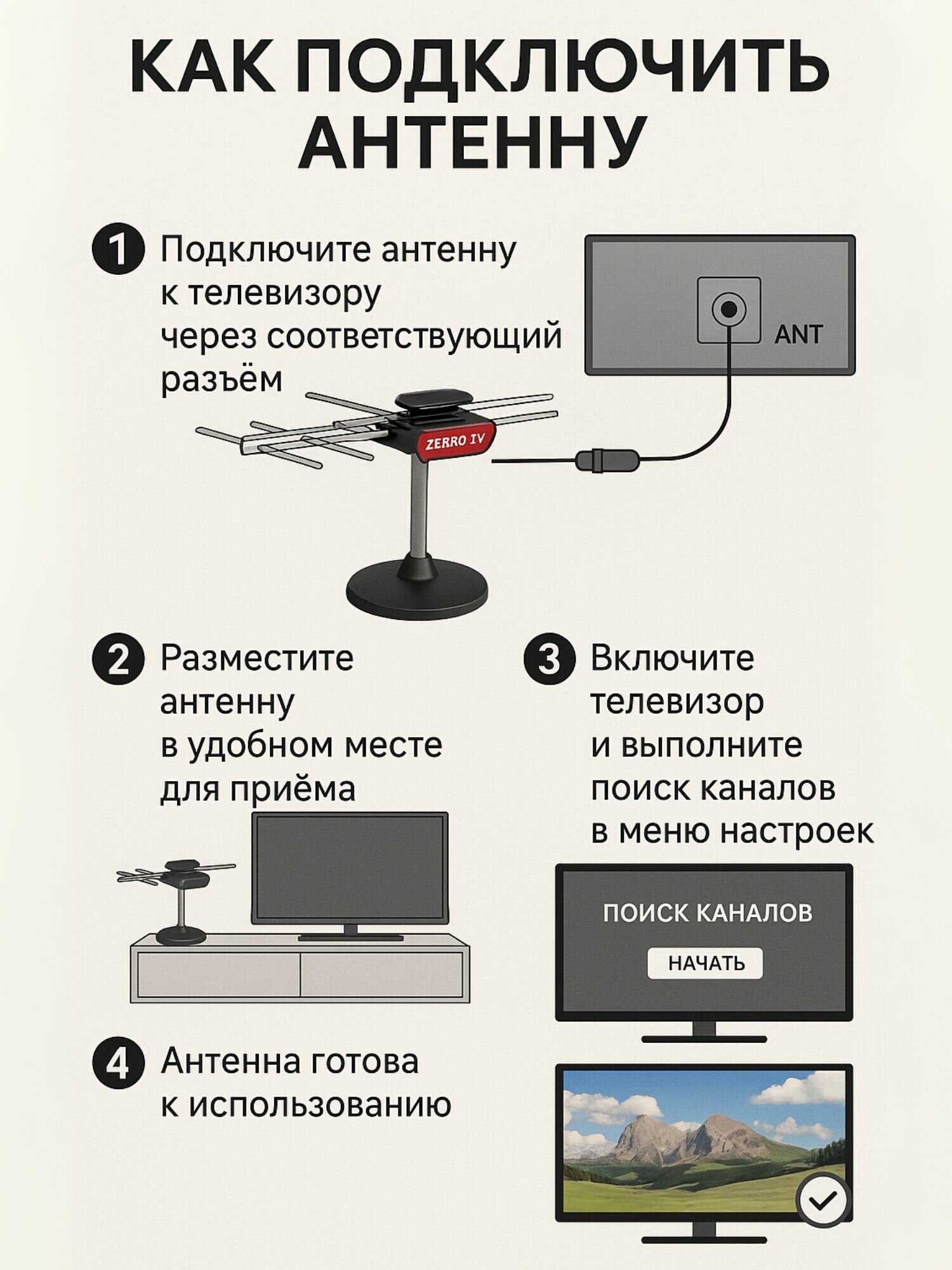 КАК ПОДКЛЮЧИТЬ АНТЕННУ

1 Подключите антенну к телевизору через соответствующий разъём

ANT

ZERRO IV

2 Разместите антенну в удобном месте для приёма

3 Включите телевизор и выполните поиск каналов в меню настроек

ПОИСК КАНАЛОВ

НАЧАТЬ

4 Антенна готова к использованию