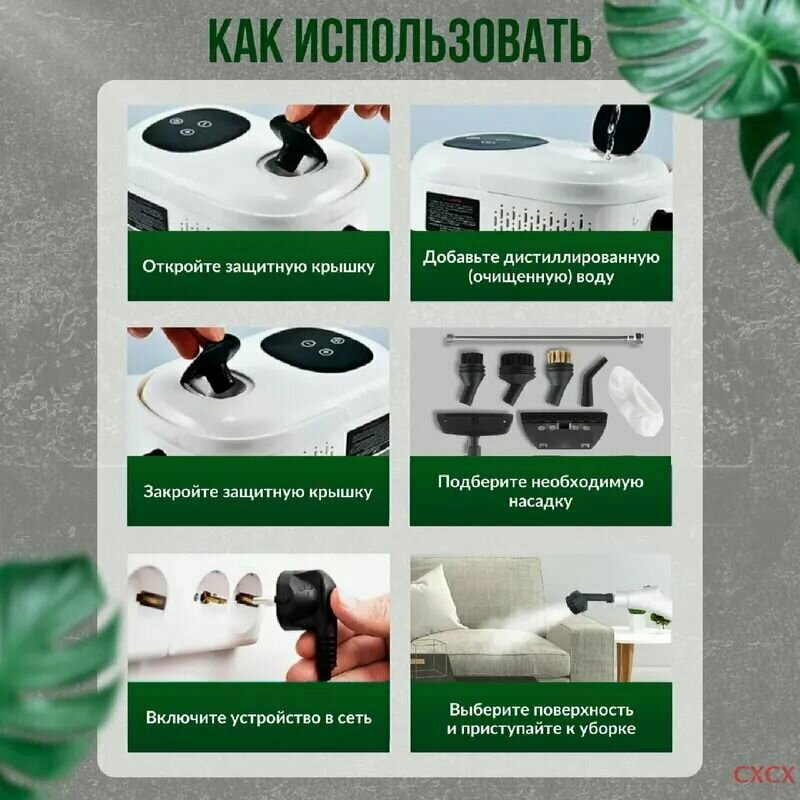 КАК ИСПОЛЬЗОВАТЬ

Откройте защитную крышку

Добавьте дистиллированную (очищенную) воду

Закройте защитную крышку

Подберите необходимую насадку

Включите устройство в сеть

Выберите поверхность и приступайте к уборке

CXCX