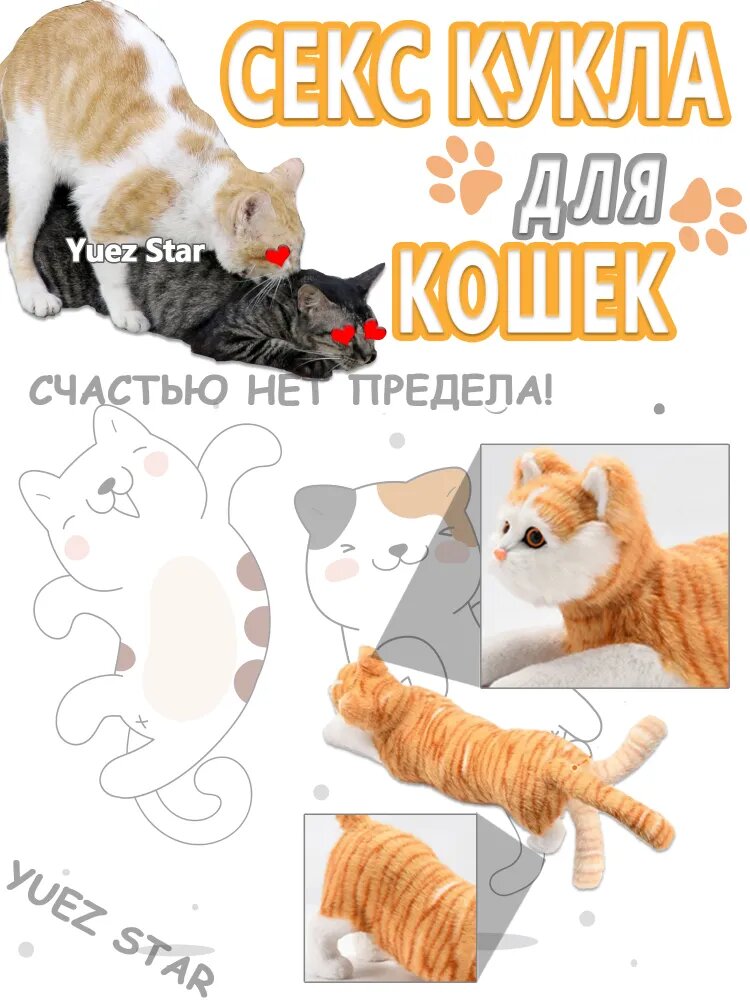 СЕКС КУКЛА
ДЛЯ
КОШЕК

Yuez Star

СЧАСТЬЮ НЕТ ПРЕДЕЛА!

YUEZ STAR