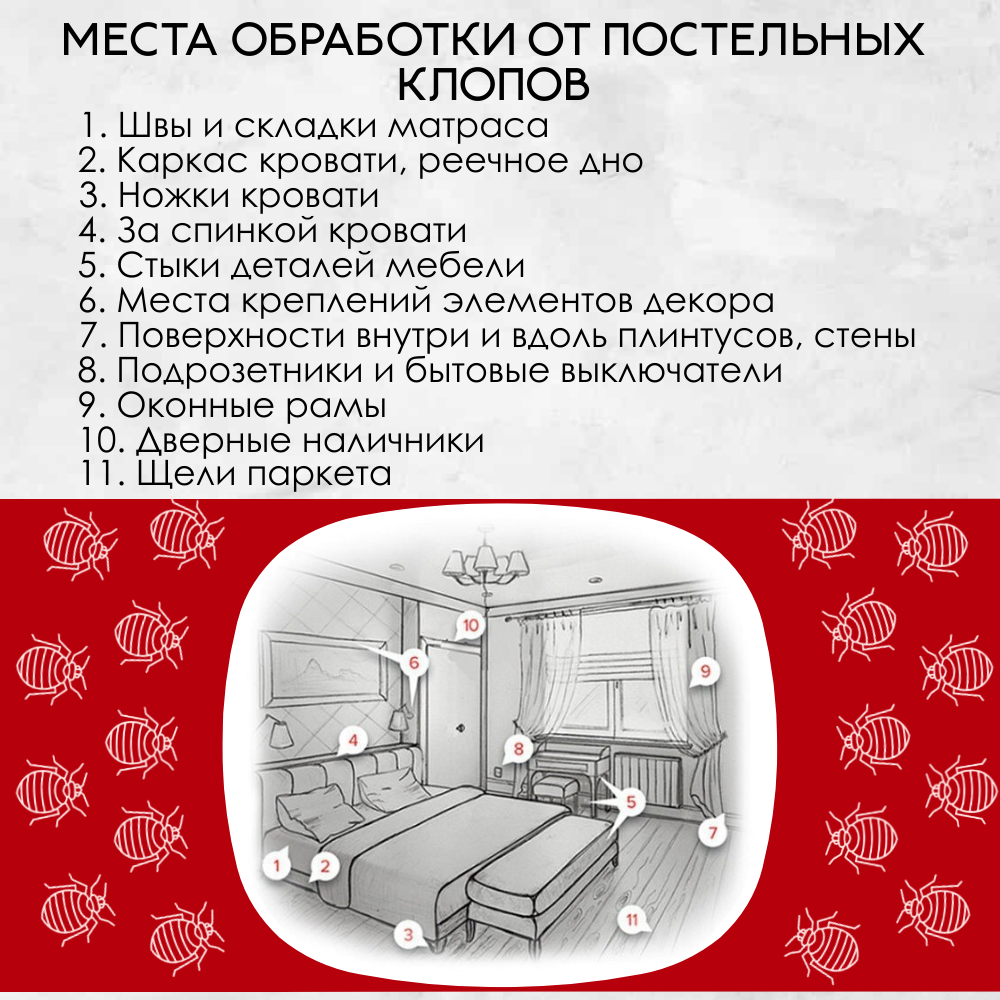 МЕСТА ОБРАБОТКИ ОТ ПОСТЕЛЬНЫХ КЛОПОВ

1. Швы и складки матраса
2. Каркас кровати, реечное дно
3. Ножки кровати
4. За спинкой кровати
5. Стыки деталей мебели
6. Места креплений элементов декора
7. Поверхности внутри и вдоль плинтусов, стены
8. Подрозетники и бытовые выключатели
9. Оконные рамы
10. Дверные наличники
11. Щели паркета

10
6
9
4
8
5
7
1
2
3
11