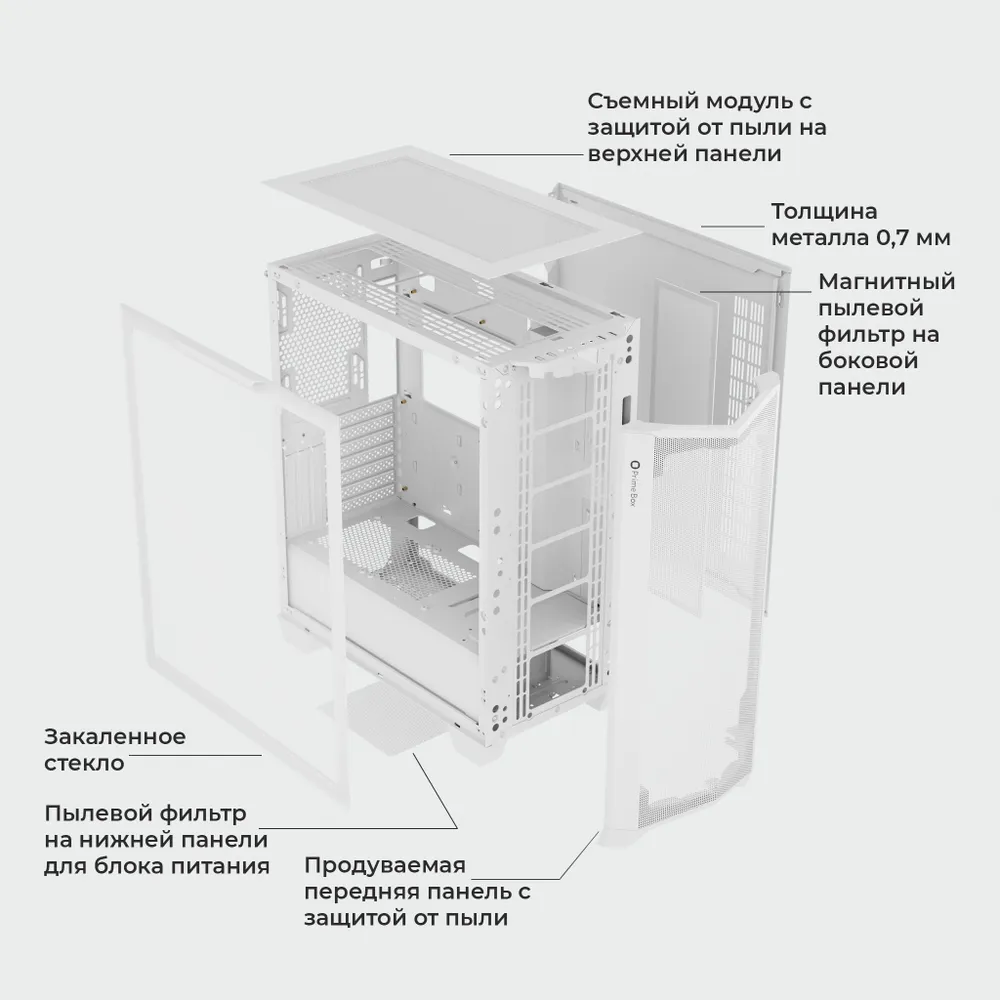 Съемный модуль с защитой от пыли на верхней панели

Толщина металла 0,7 мм

Магнитный пылевой фильтр на боковой панели

Prime Box

Закаленное стекло

Пылевой фильтр на нижней панели для блока питания

Продуваемая передняя панель с защитой от пыли