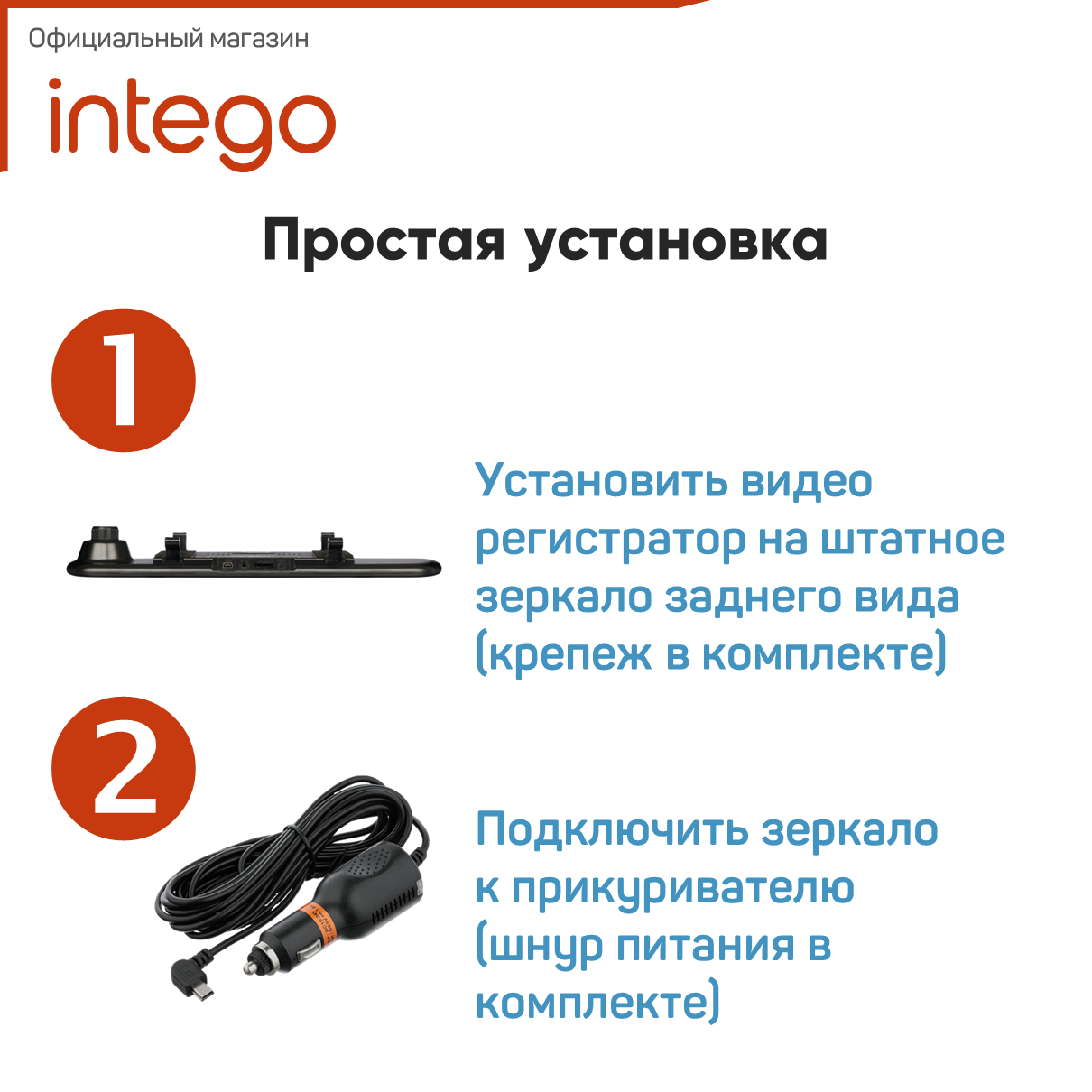 Официальный магазин

intego

Простая установка

1

Установить видео регистратор на штатное зеркало заднего вида (крепеж в комплекте)

2

Подключить зеркало к прикуривателю (шнур питания в комплекте)