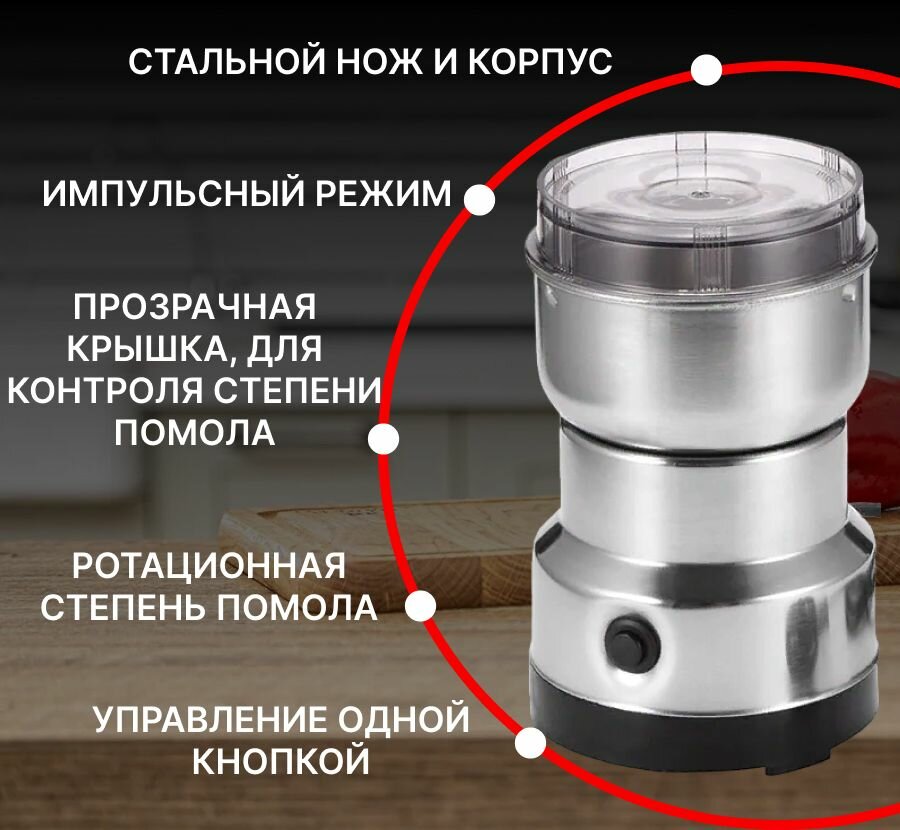 СТАЛЬНОЙ НОЖ И КОРПУС

ИМПУЛЬСНЫЙ РЕЖИМ

ПРОЗРАЧНАЯ КРЫШКА, ДЛЯ КОНТРОЛЯ СТЕПЕНИ ПОМОЛА

РОТАЦИОННАЯ СТЕПЕНЬ ПОМОЛА

УПРАВЛЕНИЕ ОДНОЙ КНОПКОЙ