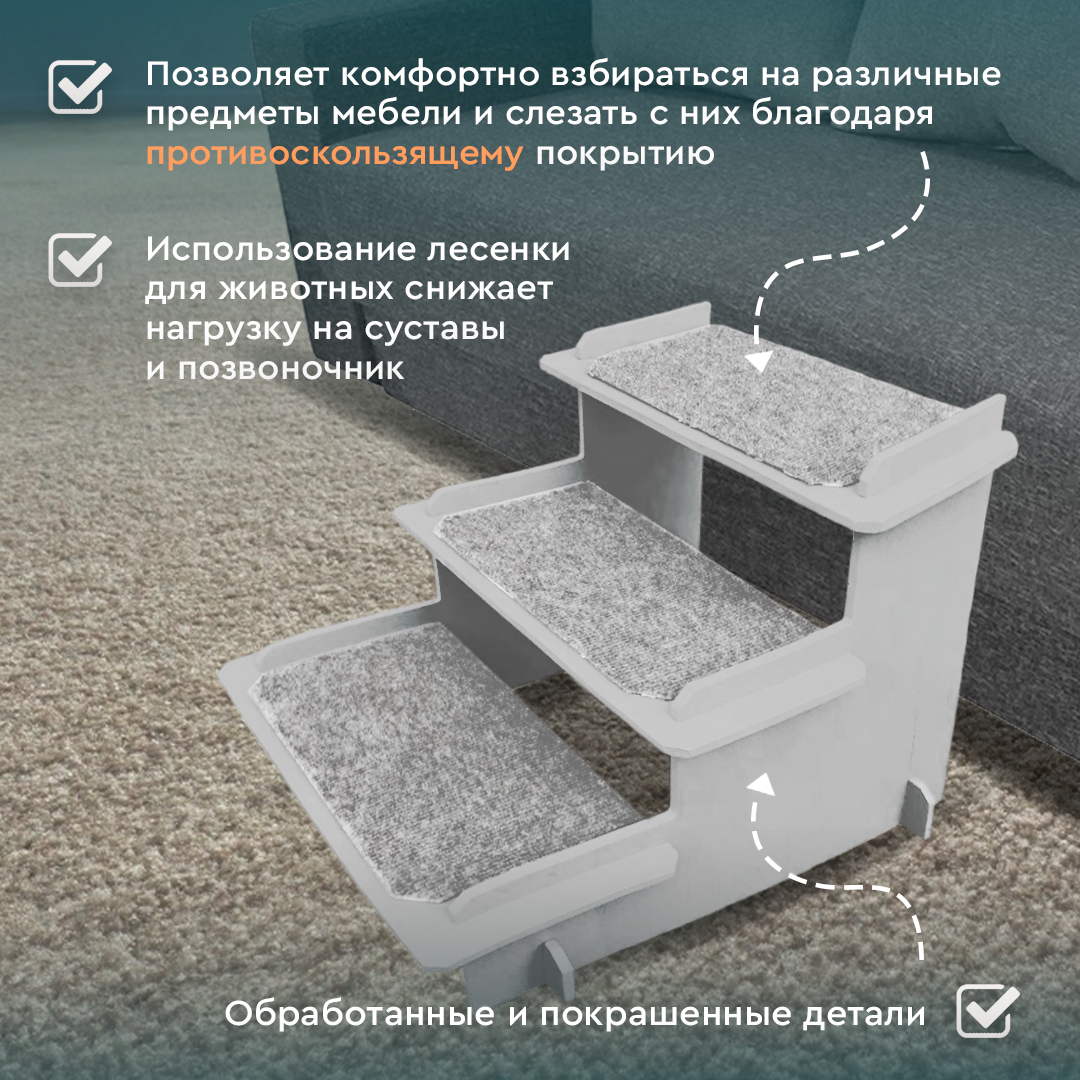 Позволяет комфортно взбираться на различные предметы мебели и слезать с них благодаря противоскользящему покрытию

Использование лесенки для животных снижает нагрузку на суставы и позвоночник

Обработанные и покрашенные детали