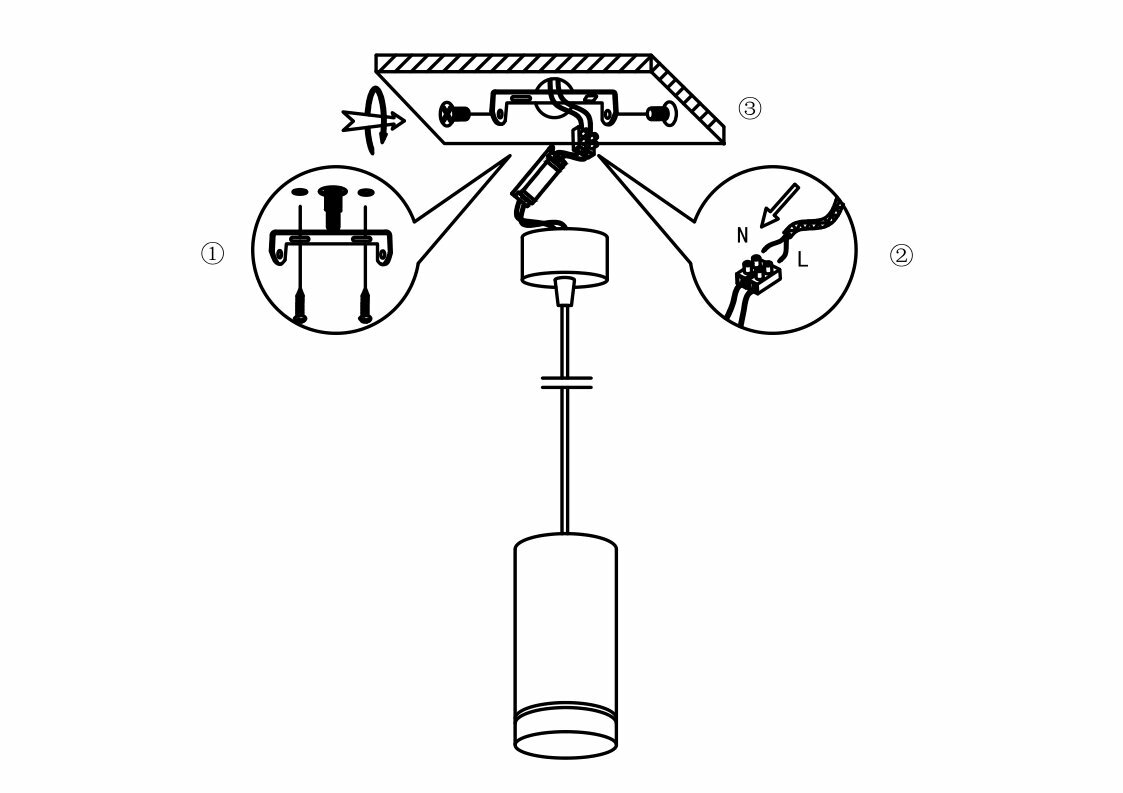 ③

①

N

L

②