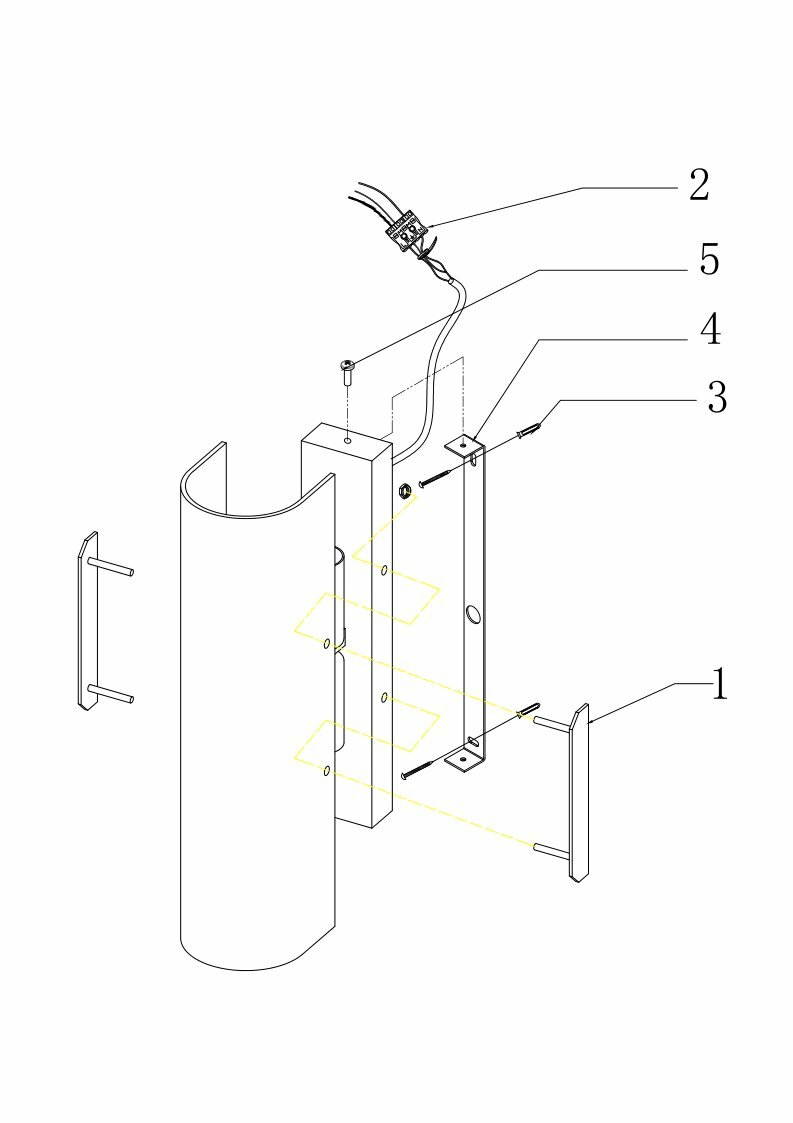 2
5
4
3
1