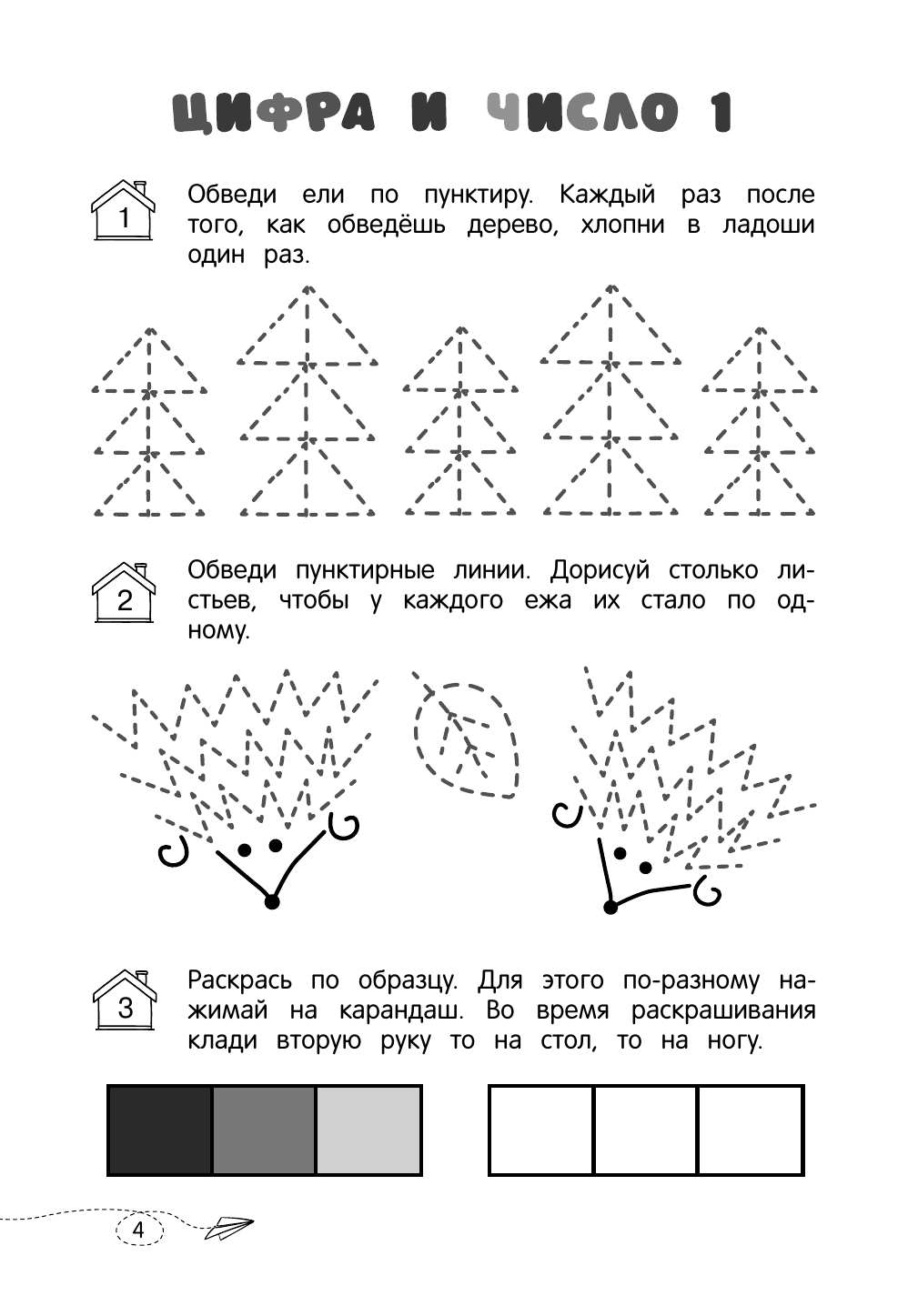 ЦИФРА И ЧИСЛО 1

1

Обведи ели по пунктиру. Каждый раз после того, как обведёшь дерево, хлопни в ладоши один раз.

2

Обведи пунктирные линии. Дорисуй столько листьев, чтобы у каждого ежа их стало по одному.

3

Раскрась по образцу. Для этого по-разному нажимай на карандаш. Во время раскрашивания клади вторую руку то на стол, то на ногу.

4