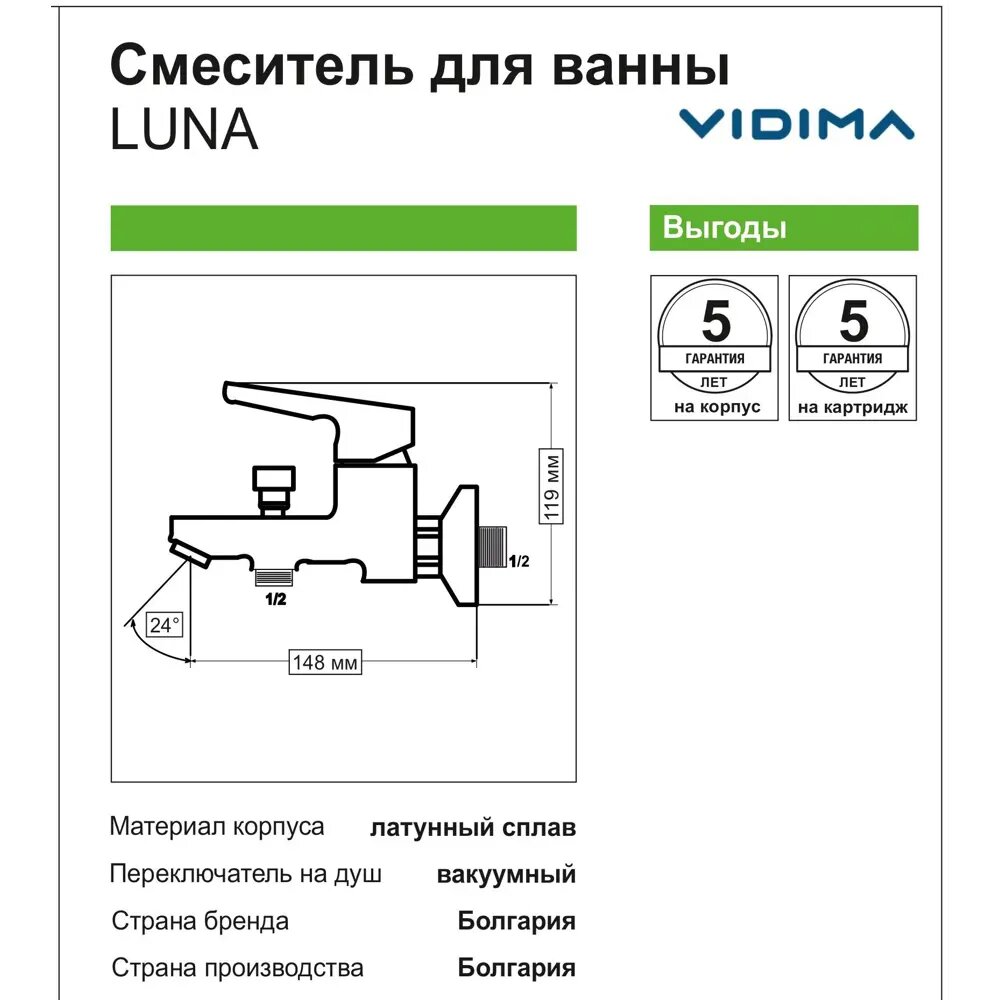 Смеситель для ванны
LUNA

VIDIMA

Выгоды

5
ГАРАНТИЯ
ЛЕТ
на корпус

5
ГАРАНТИЯ
ЛЕТ
на картридж

119 мм
1/2
1/2
24°
148 мм

| Материал корпуса | латунный сплав |
|---|---|
| Переключатель на душ | вакуумный |
| Страна бренда | Болгария |
| Страна производства | Болгария |