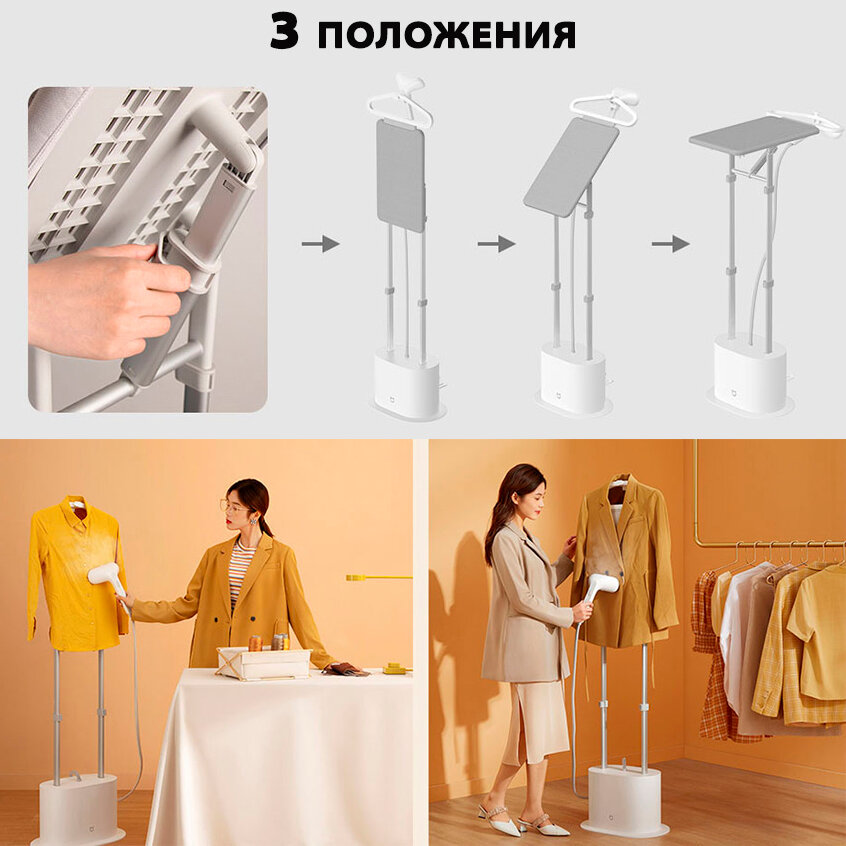 3 положения