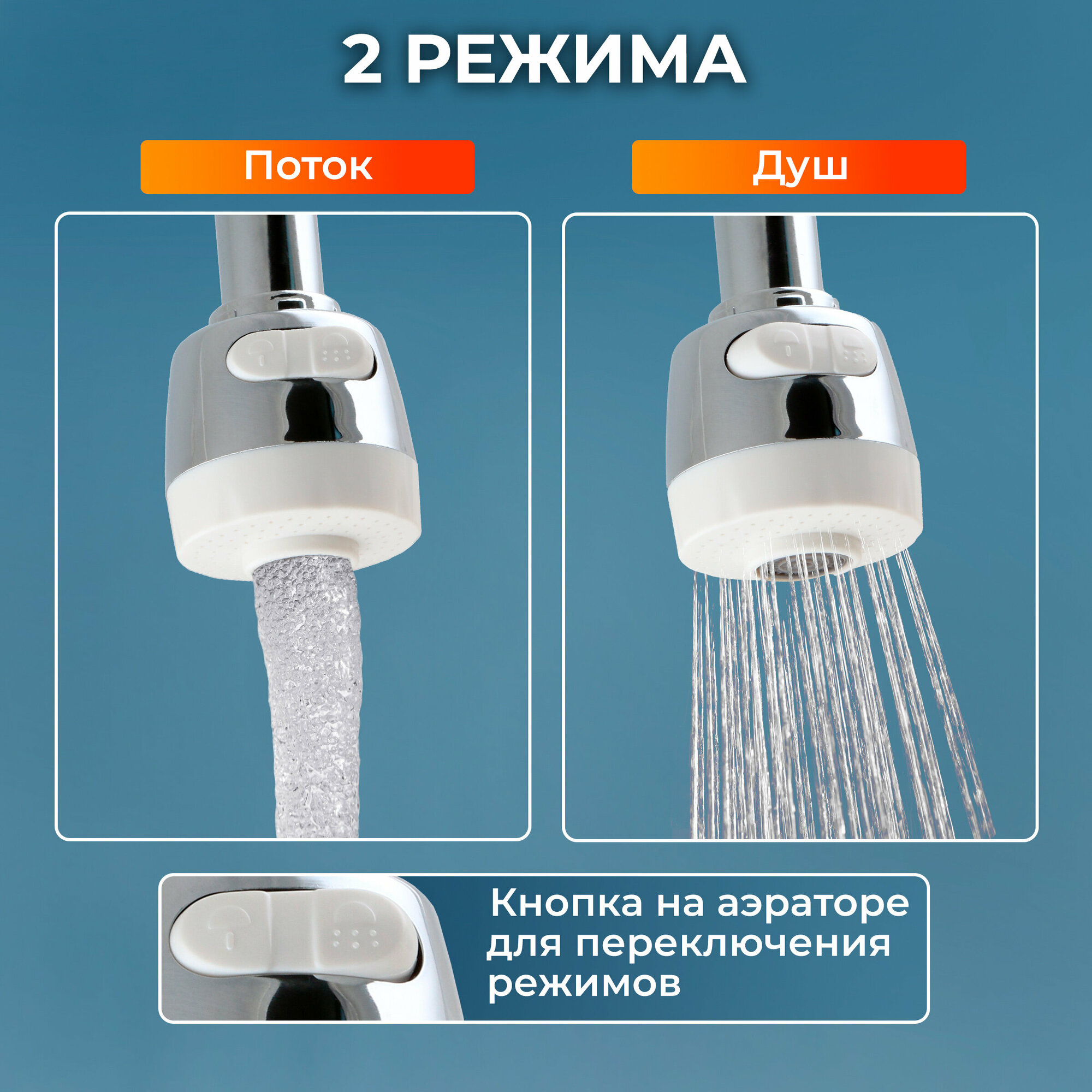 2 РЕЖИМА

Поток

Душ

Кнопка на аэраторе для переключения режимов