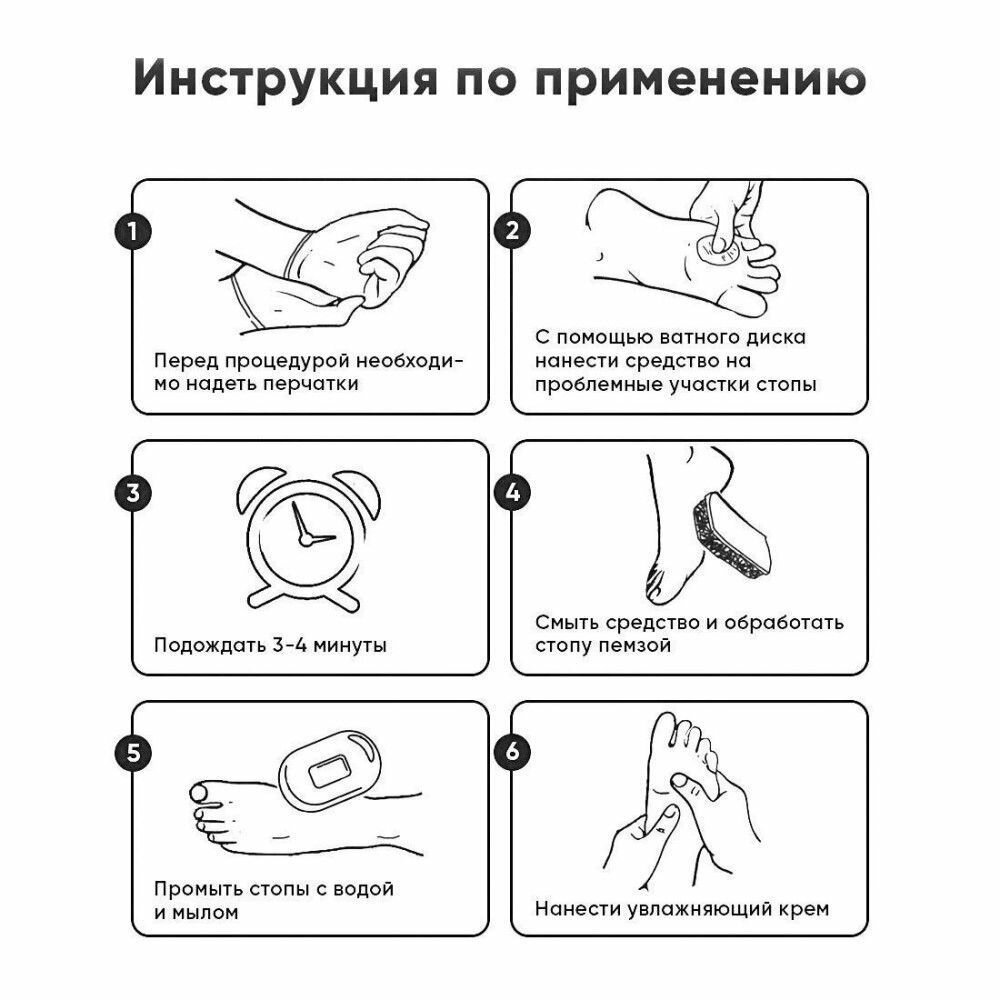 Инструкция по применению

1

Перед процедурой необходимо надеть перчатки

2

С помощью ватного диска нанести средство на проблемные участки стопы

3

Подождать 3-4 минуты

4

Смыть средство и обработать стопу пемзой

5

Промыть стопы с водой и мылом

6

Нанести увлажняющий крем