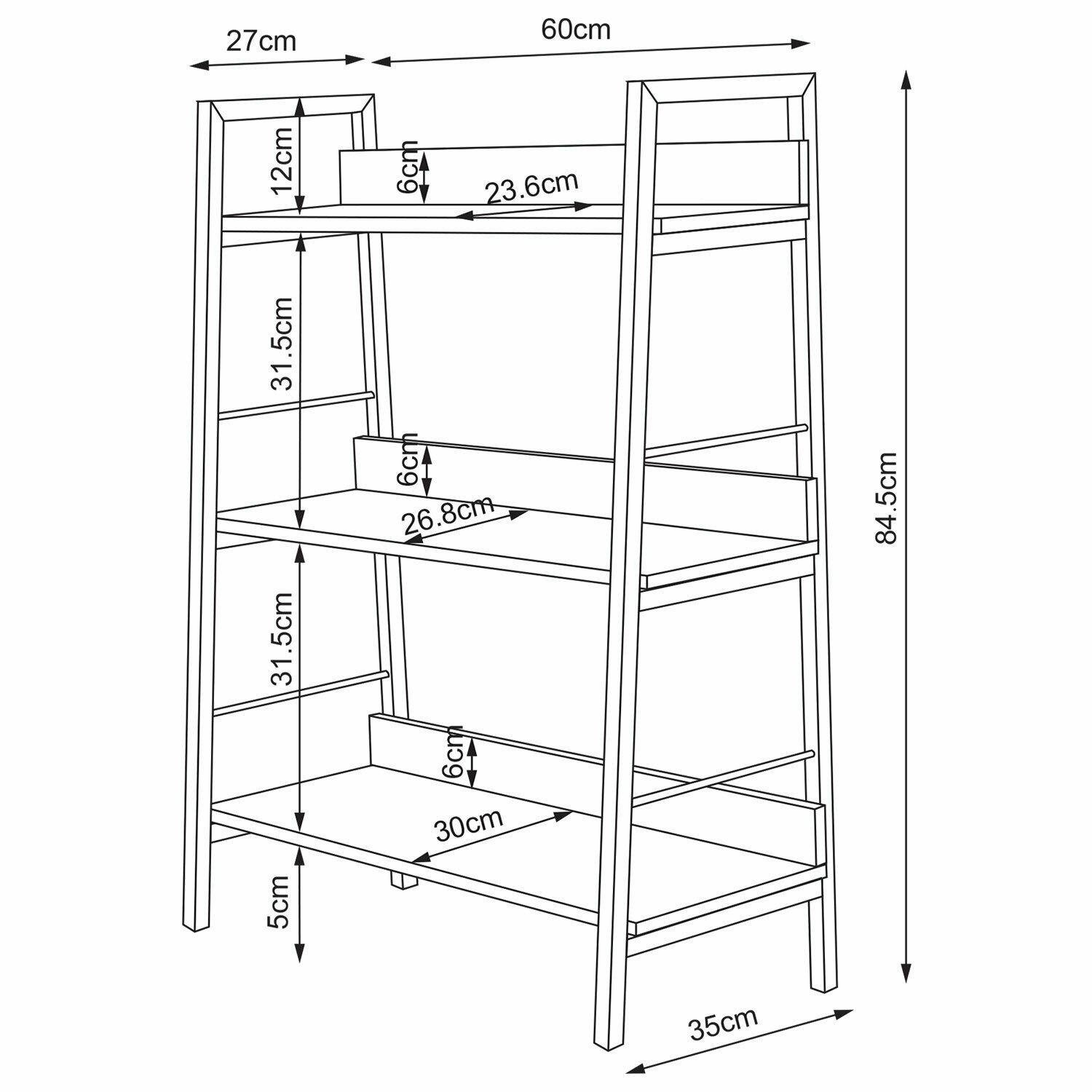 27cm
60cm
12cm
6cm
23.6cm
31.5cm
6cm
26.8cm
84.5cm
31.5cm
6cm
30cm
5cm
35cm