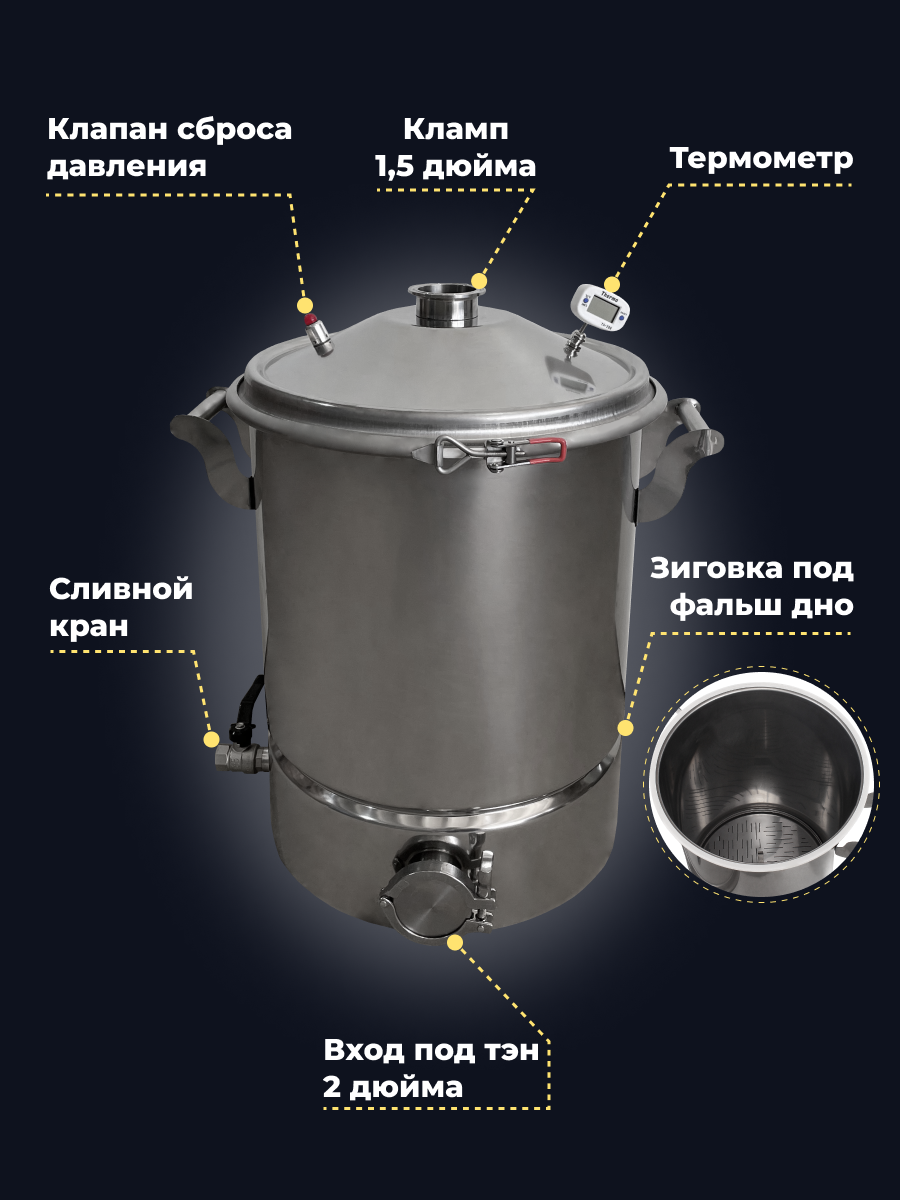 Клапан сброса давления

Кламп 1,5 дюйма

Термометр

Сливной кран

Зиговка под фальш дно

Вход под тэн 2 дюйма