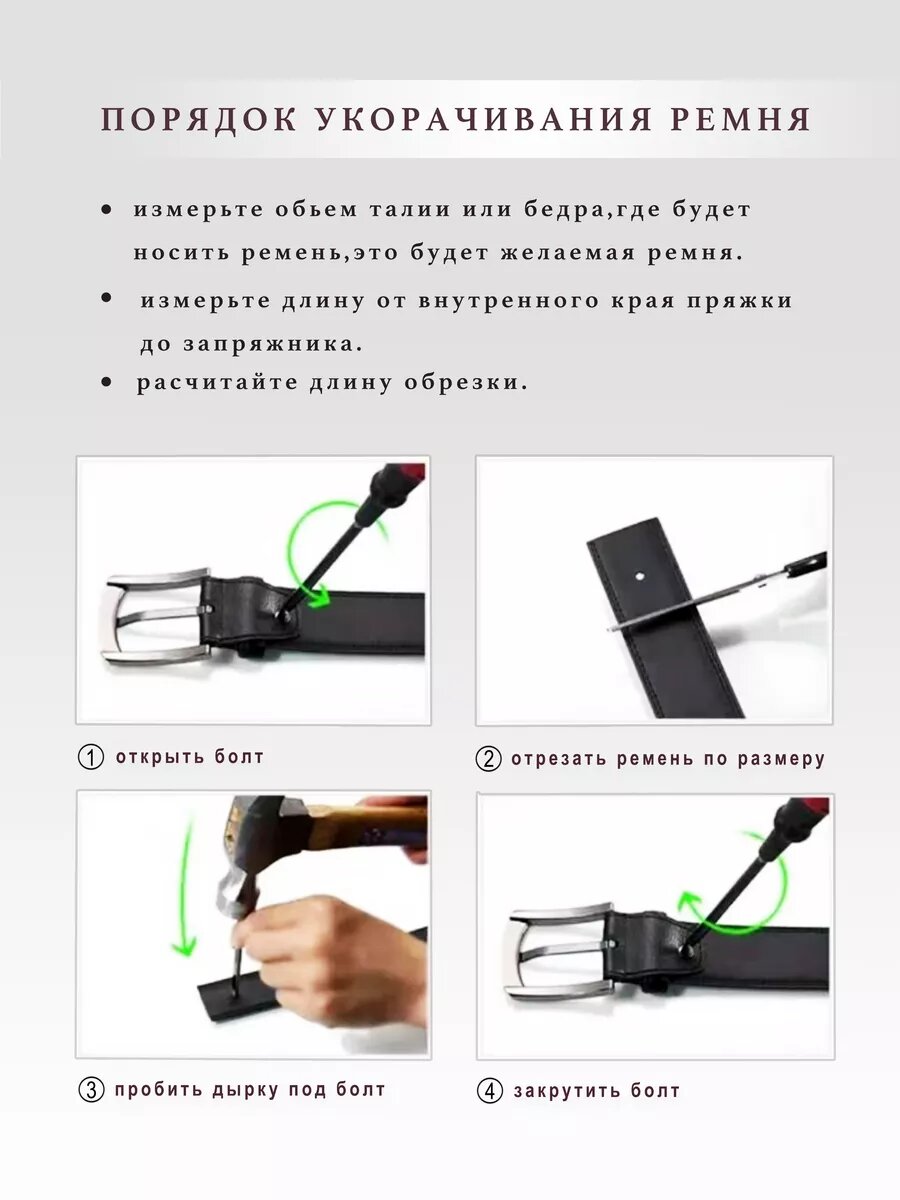 ПОРЯДОК УКОРАЧИВАНИЯ РЕМНЯ

• измерьте обьем талии или бедра,где будет носить ремень,это будет желаемая ремня.

• измерьте длину от внутренного края пряжки до запряжника.

• расчитайте длину обрезки.

① открыть болт

② отрезать ремень по размеру

③ пробить дырку под болт

④ закрутить болт