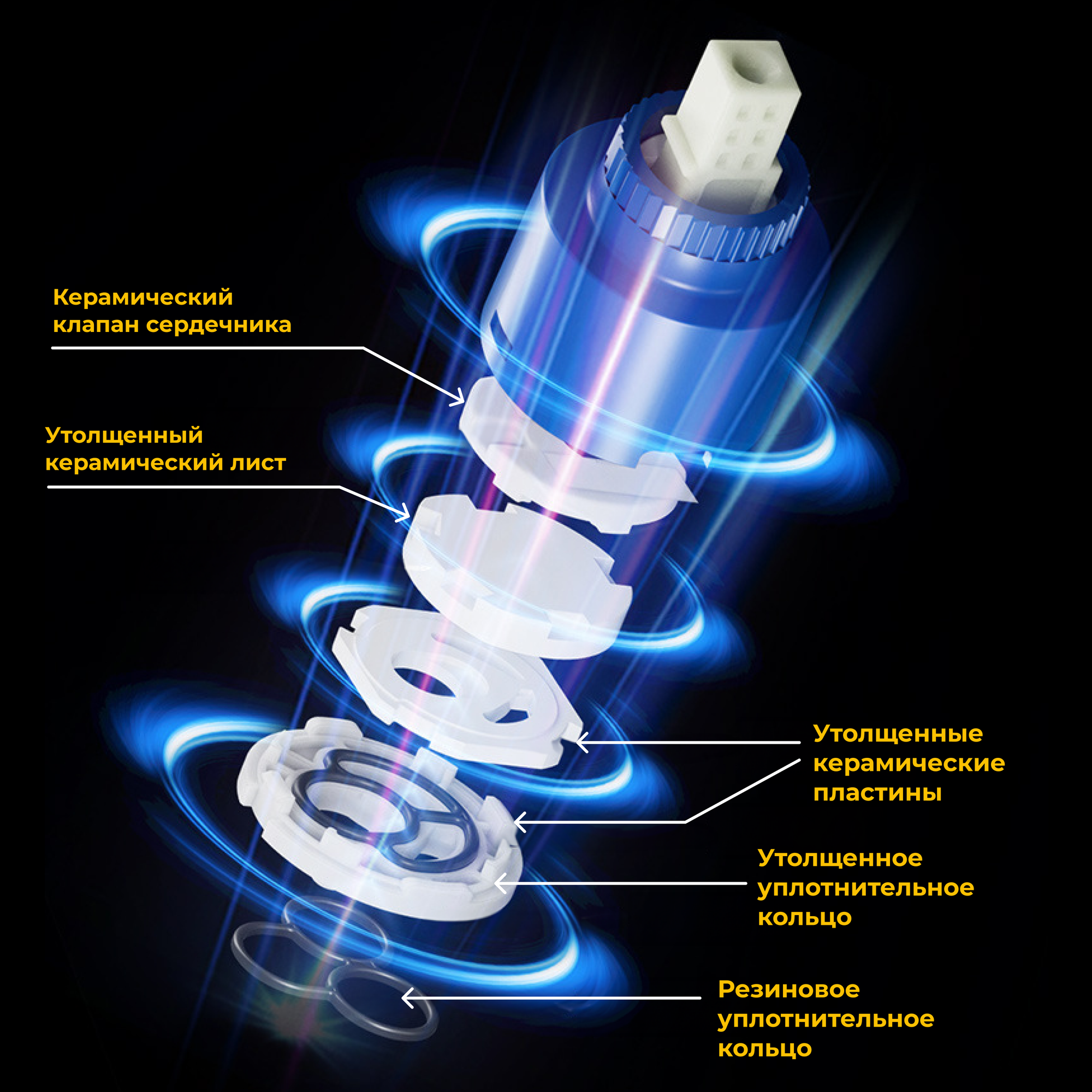 Керамический клапан сердечника

Утолщенный керамический лист

Утолщенные керамические пластины

Утолщенное уплотнительное кольцо

Резиновое уплотнительное кольцо