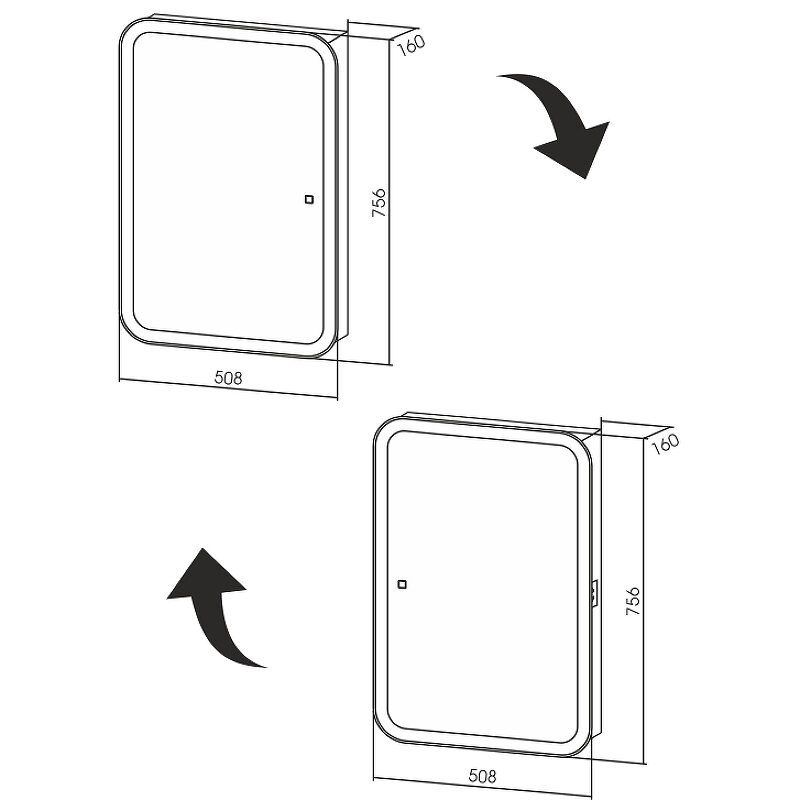 160
756
508
160
756
508